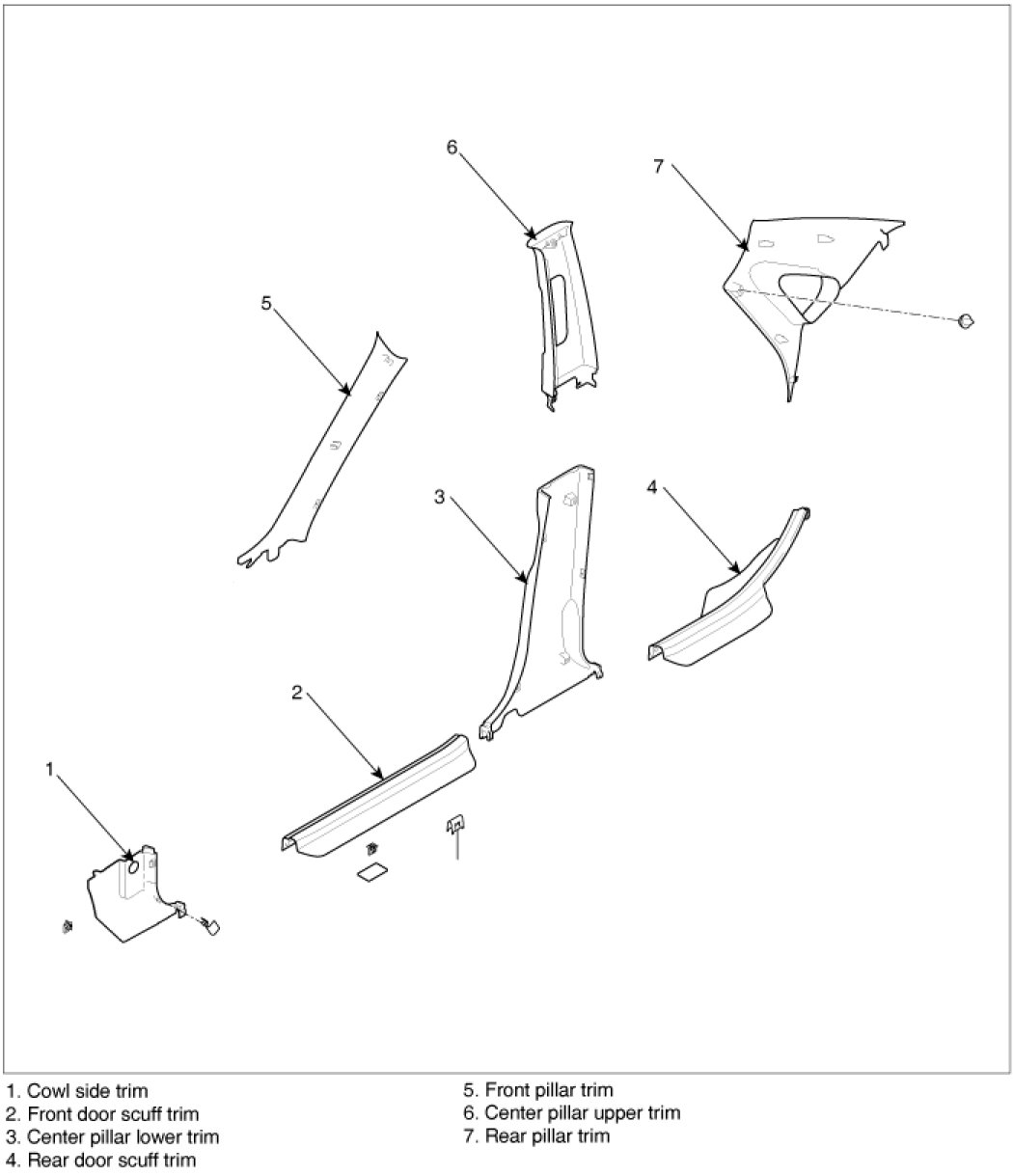 6

7

5

3

4

2

1

1. Cowl side trim
2. Front door scuff trim
3. Center pillar lower trim
4. Rear door scuff trim

5. Front pillar trim
6. Center pillar upper trim
7. Rear pillar trim