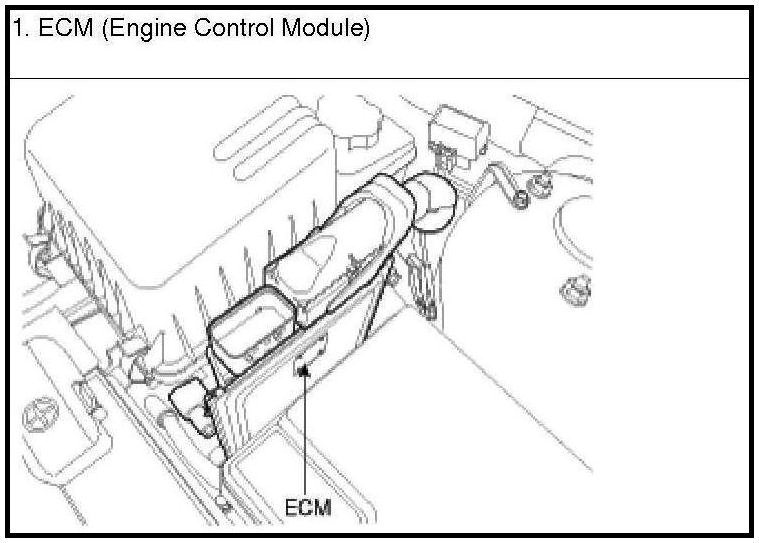 1. ECM (Engine Control Module)

ECM