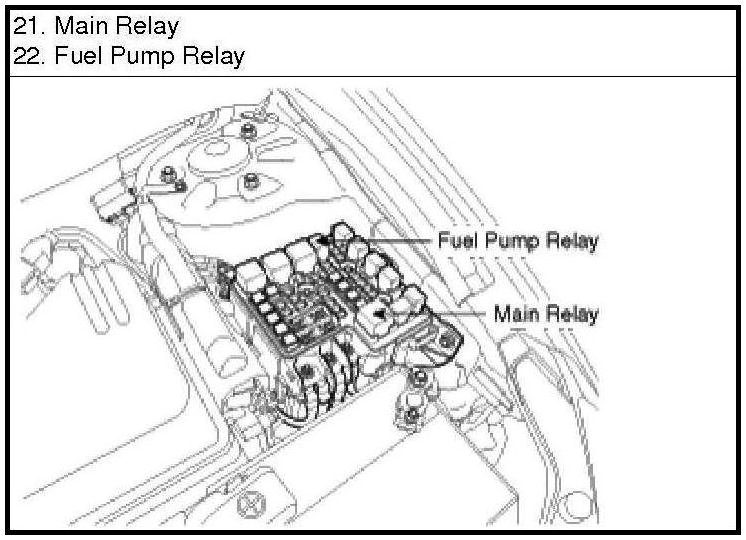 21. Main Relay
22. Fuel Pump Relay

Fuel Pump Relay

Main Relay