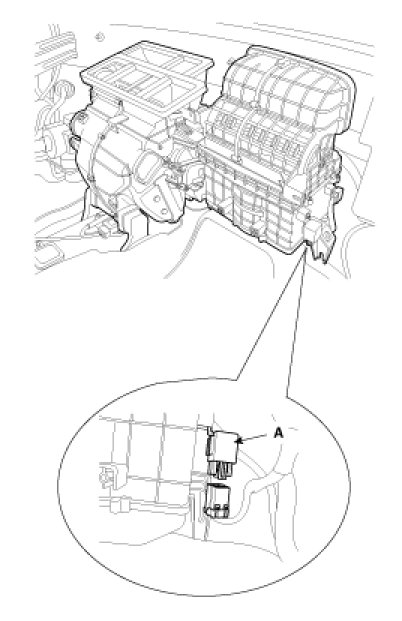 A