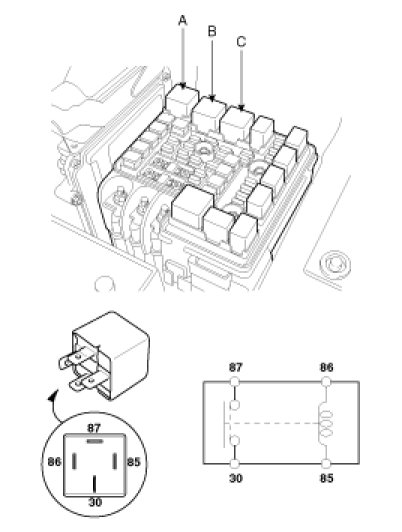 A
B
C

87
86
85
30

87
86
30
85