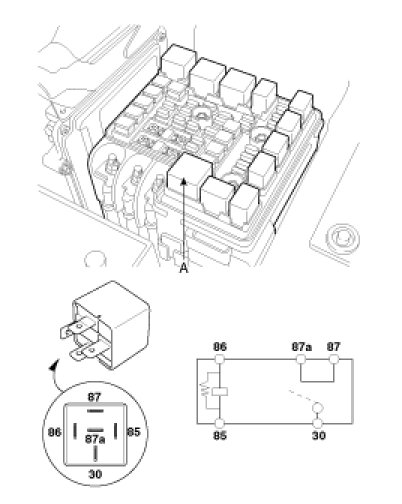 A

87
86
87a
85
30

86
87a
87
85
30