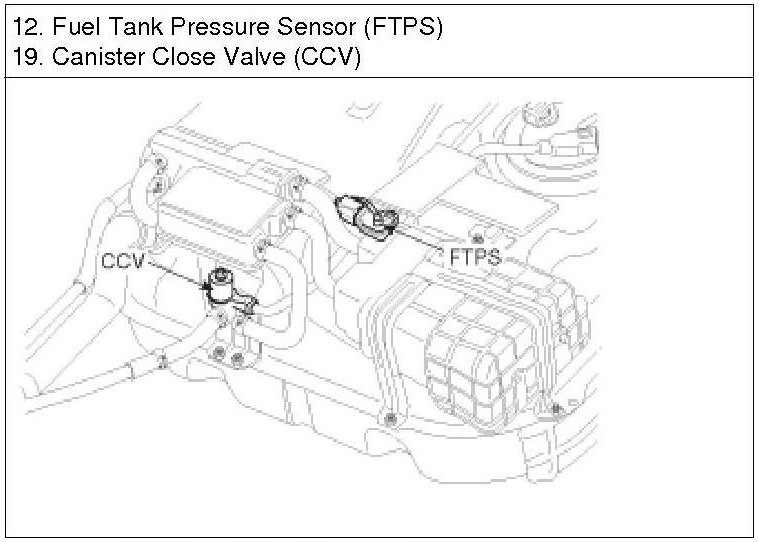 12. Fuel Tank Pressure Sensor (FTPS)
19. Canister Close Valve (CCV)

CCV
FTPS