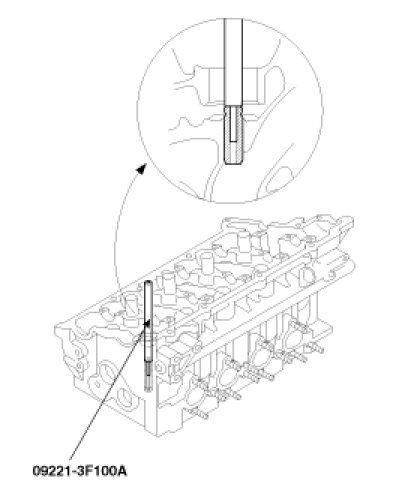 09221-3F100A