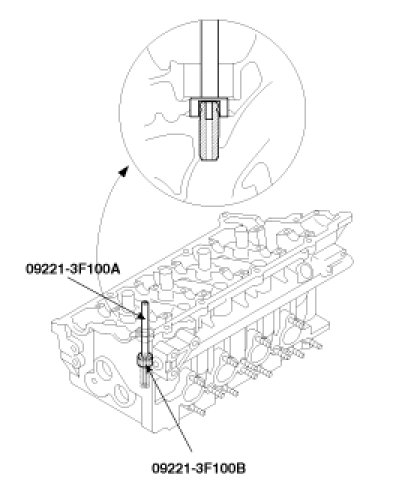 09221-3F100A

09221-3F100B