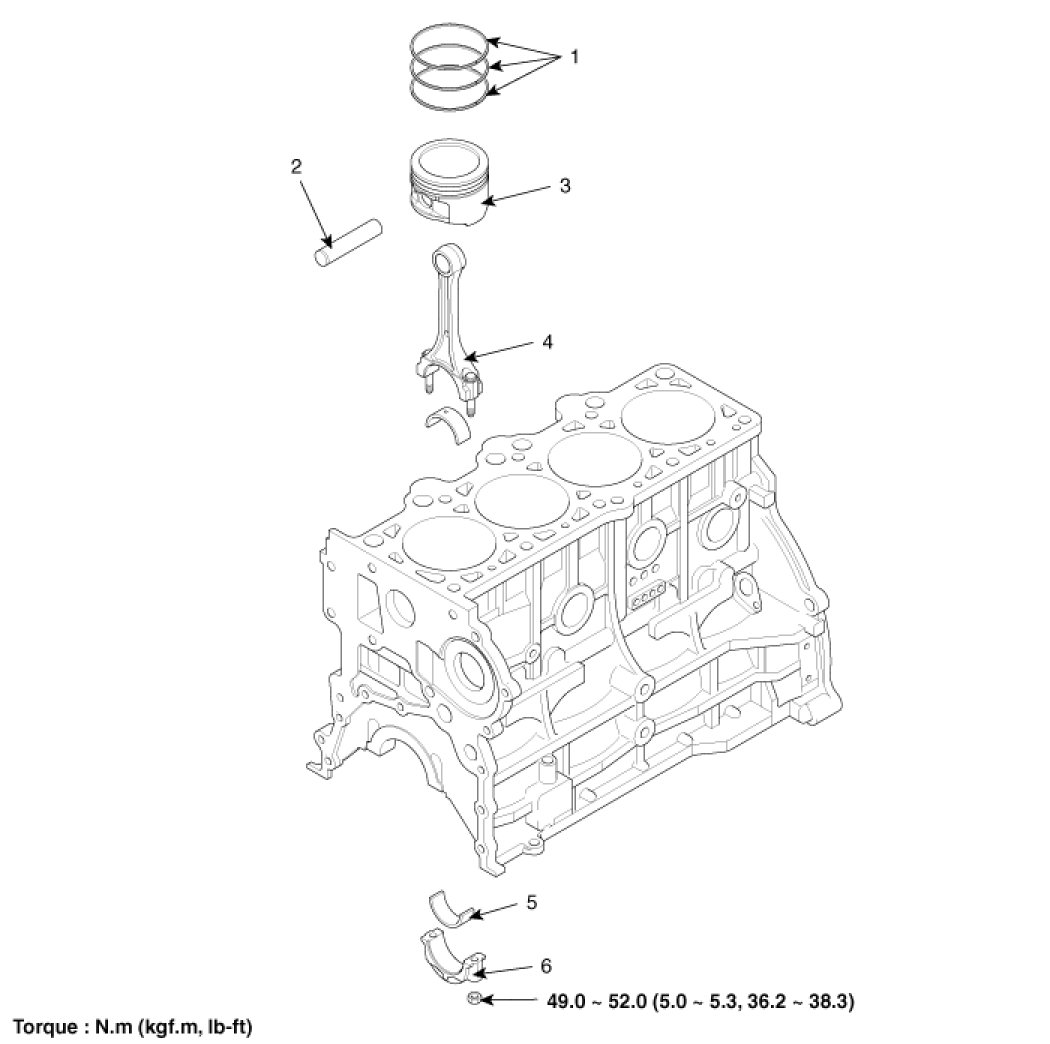 1

2

3

4

5

6

49.0 ~ 52.0 (5.0 ~ 5.3, 36.2 ~ 38.3)

Torque : N.m (kgf.m, lb-ft)