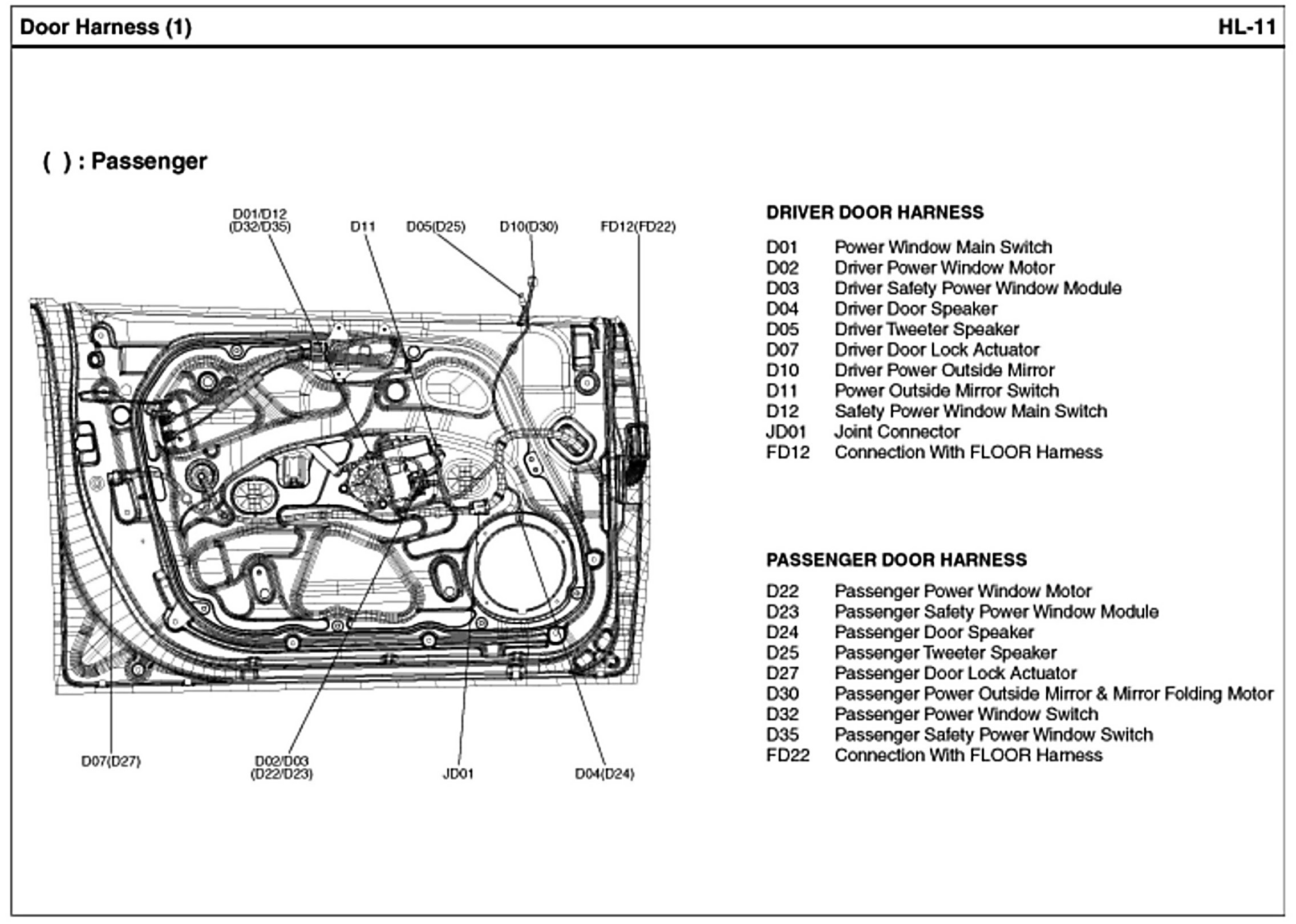 Door Harness (1)

HL-11

( ) : Passenger

D01/D12 (D32/D35)
D11
D05(D25)
D10(D30)
FD12(FD22)

D07(D27)
D02/D03 (D22/D23)
JD01
D04(D24)

DRIVER DOOR HARNESS

| | |
|---|---|
| D01 | Power Window Main Switch |
| D02 | Driver Power Window Motor |
| D03 | Driver Safety Power Window Module |
| D04 | Driver Door Speaker |
| D05 | Driver Tweeter Speaker |
| D07 | Driver Door Lock Actuator |
| D10 | Driver Power Outside Mirror |
| D11 | Power Outside Mirror Switch |
| D12 | Safety Power Window Main Switch |
| JD01 | Joint Connector |
| FD12 | Connection With FLOOR Harness |

PASSENGER DOOR HARNESS

| | |
|---|---|
| D22 | Passenger Power Window Motor |
| D23 | Passenger Safety Power Window Module |
| D24 | Passenger Door Speaker |
| D25 | Passenger Tweeter Speaker |
| D27 | Passenger Door Lock Actuator |
| D30 | Passenger Power Outside Mirror & Mirror Folding Motor |
| D32 | Passenger Power Window Switch |
| D35 | Passenger Safety Power Window Switch |
| FD22 | Connection With FLOOR Harness |