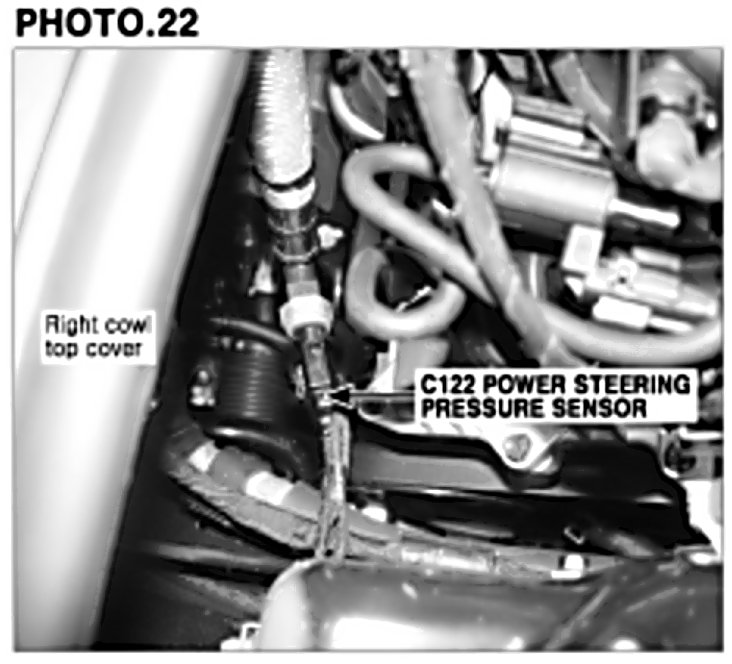 PHOTO.22

Right cowl top cover

C122 POWER STEERING PRESSURE SENSOR