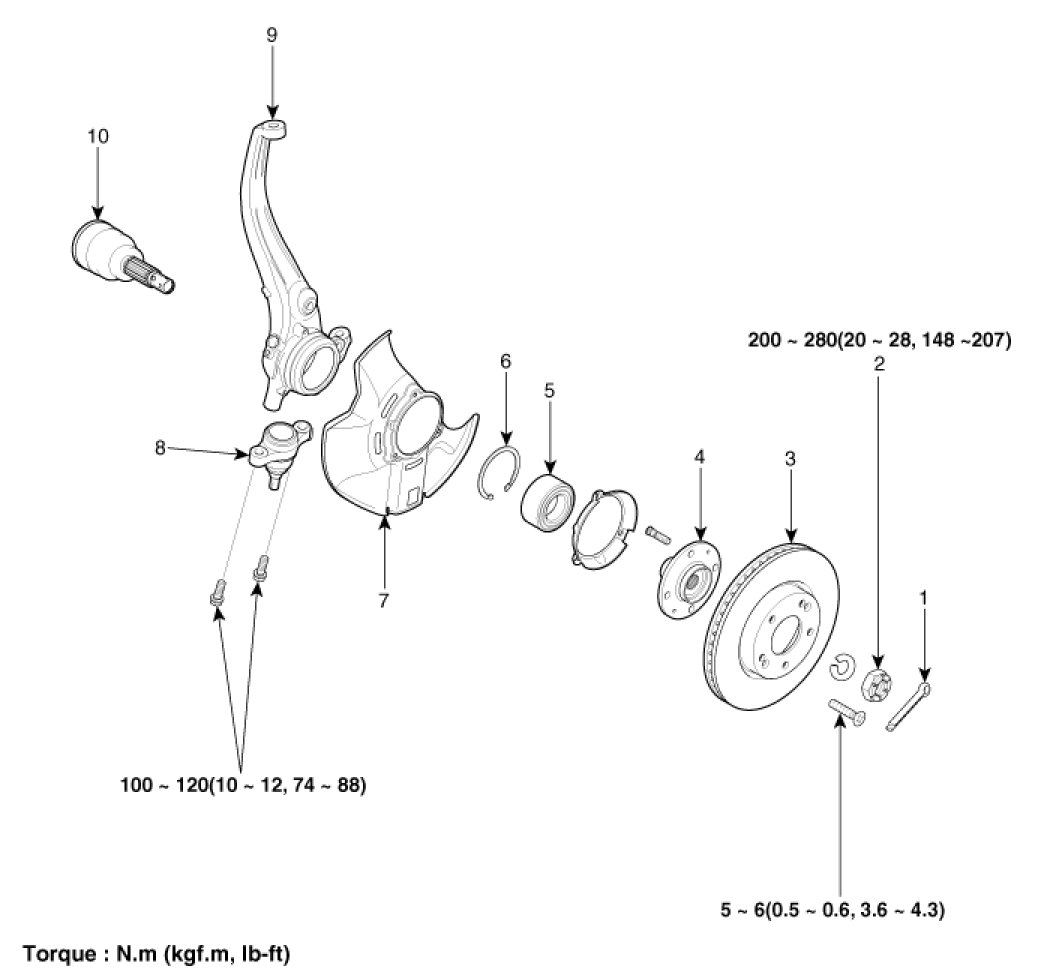 9

10

200 ~ 280(20 ~ 28, 148 ~207)

2

6

5

8

4

3

7

1

100 ~ 120(10 ~ 12, 74 ~ 88)

5 ~ 6(0.5 ~ 0.6, 3.6 ~ 4.3)

Torque : N.m (kgf.m, lb-ft)