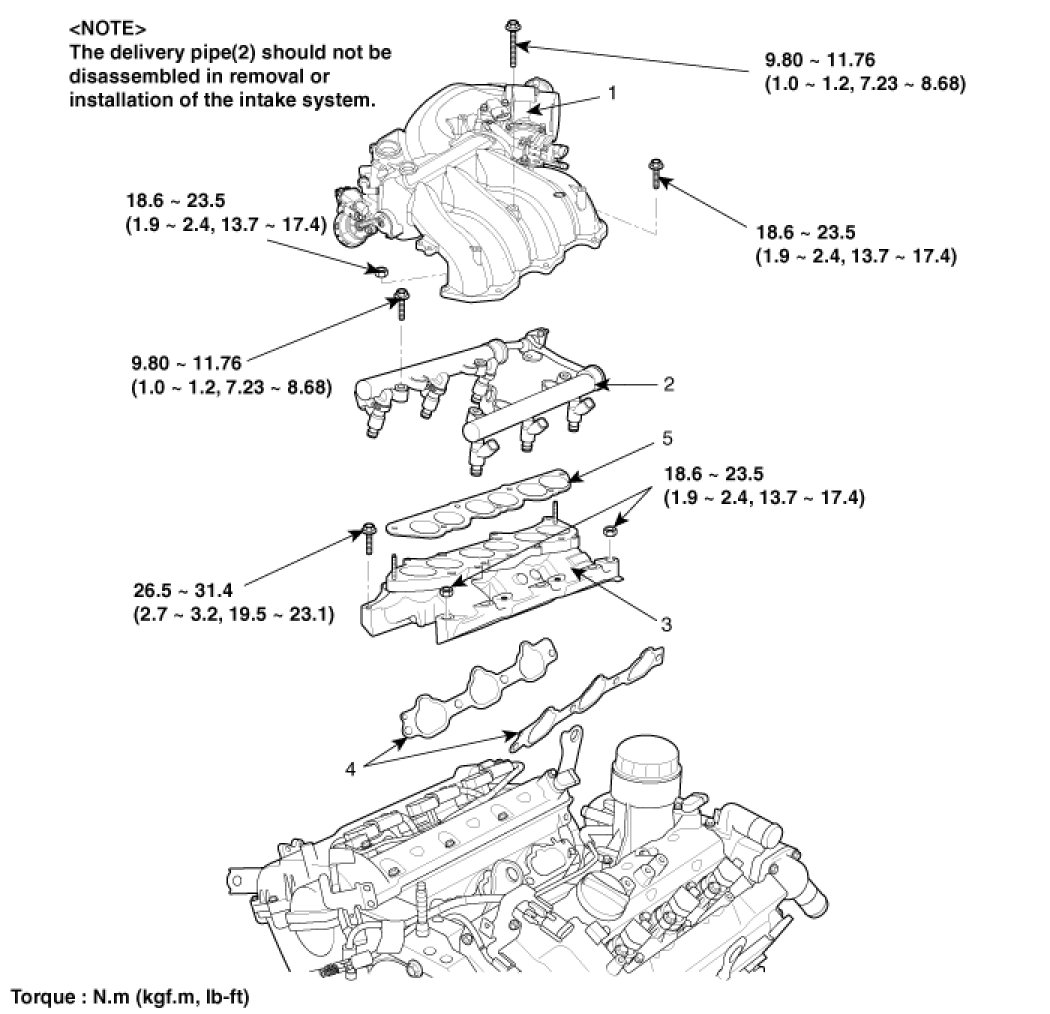 <NOTE>
The delivery pipe(2) should not be disassembled in removal or installation of the intake system.

9.80 ~ 11.76
(1.0 ~ 1.2, 7.23 ~ 8.68)

1

18.6 ~ 23.5
(1.9 ~ 2.4, 13.7 ~ 17.4)

18.6 ~ 23.5
(1.9 ~ 2.4, 13.7 ~ 17.4)

9.80 ~ 11.76
(1.0 ~ 1.2, 7.23 ~ 8.68)

2

5

18.6 ~ 23.5
(1.9 ~ 2.4, 13.7 ~ 17.4)

26.5 ~ 31.4
(2.7 ~ 3.2, 19.5 ~ 23.1)

3

4

Torque : N.m (kgf.m, lb-ft)