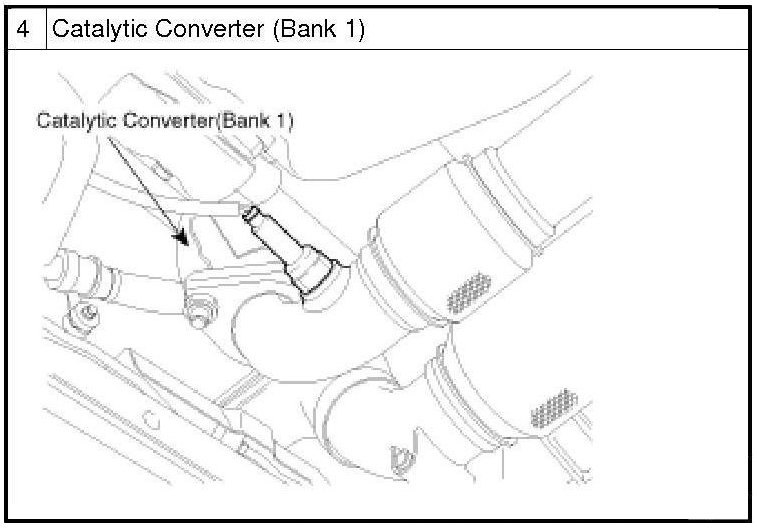 | 4 | Catalytic Converter (Bank 1) |
|---|---|

Catalytic Converter(Bank 1)