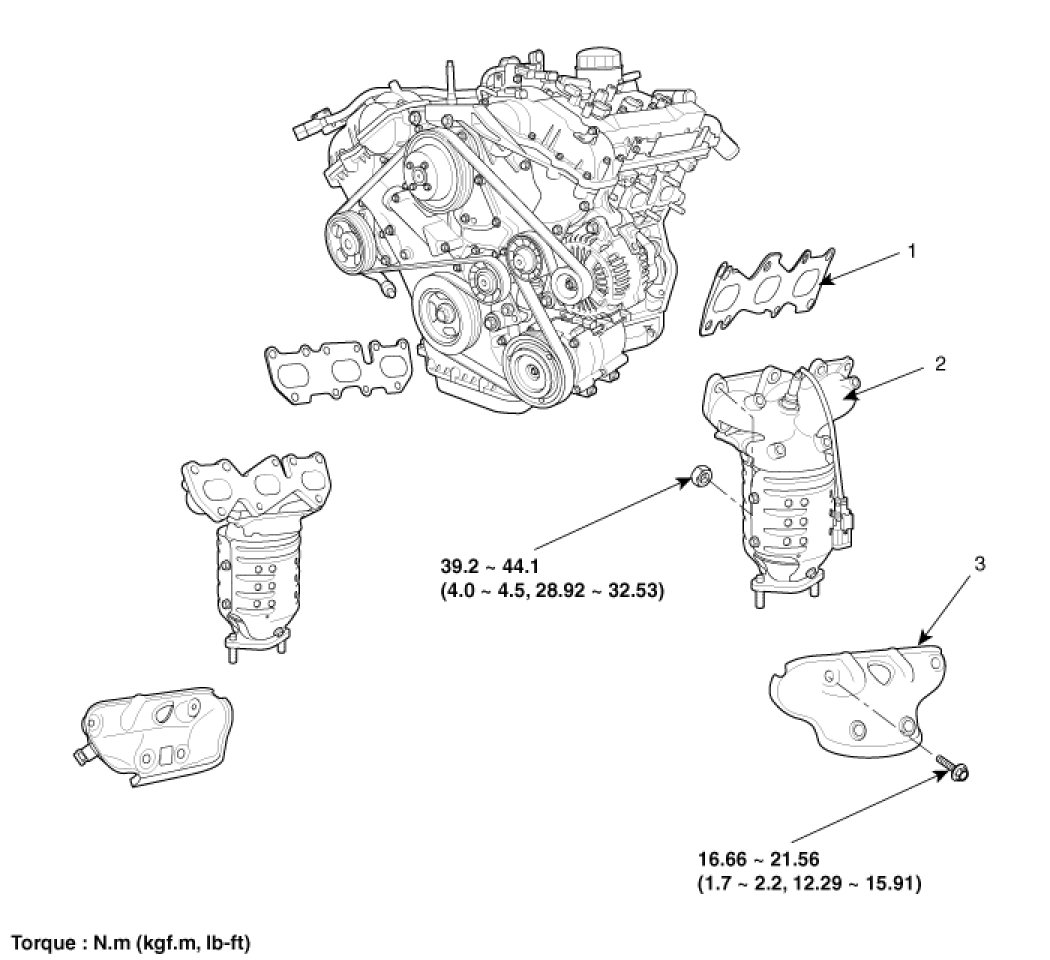 1

2

39.2 ~ 44.1
(4.0 ~ 4.5, 28.92 ~ 32.53)

3

16.66 ~ 21.56
(1.7 ~ 2.2, 12.29 ~ 15.91)

Torque : N.m (kgf.m, lb-ft)