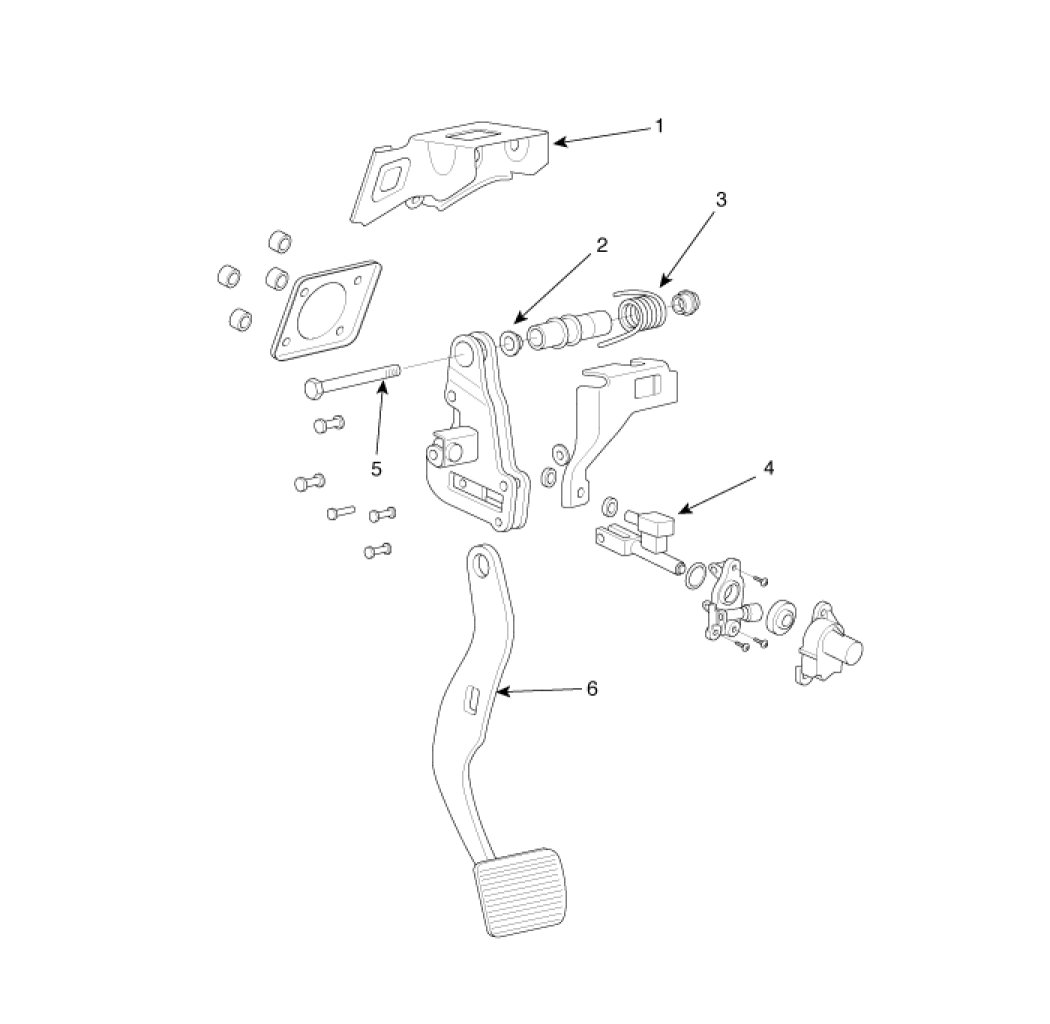 1
3
2
5
4
6