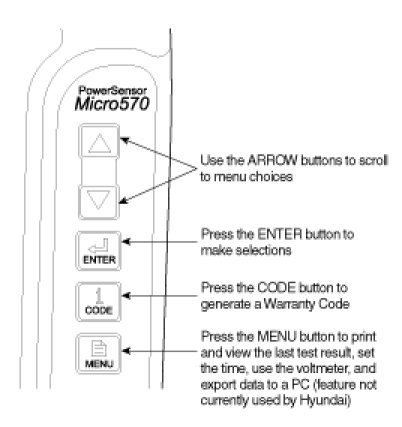 PowerSensor
Micro570

Use the ARROW buttons to scroll to menu choices

ENTER

Press the ENTER button to make selections

CODE

Press the CODE button to generate a Warranty Code

MENU

Press the MENU button to print and view the last test result, set the time, use the voltmeter, and export data to a PC (feature not currently used by Hyundai)