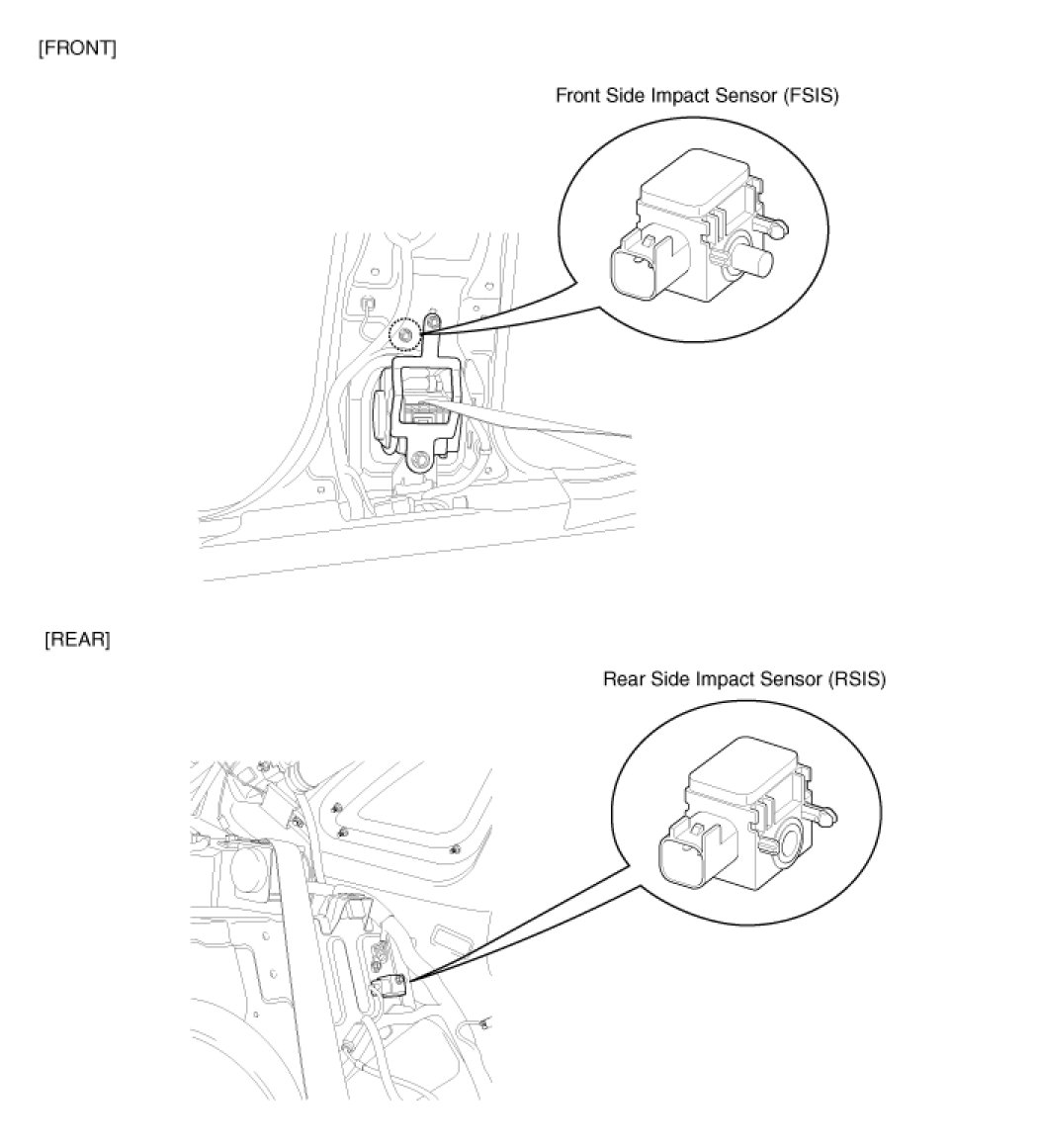 [FRONT]

Front Side Impact Sensor (FSIS)

[REAR]

Rear Side Impact Sensor (RSIS)