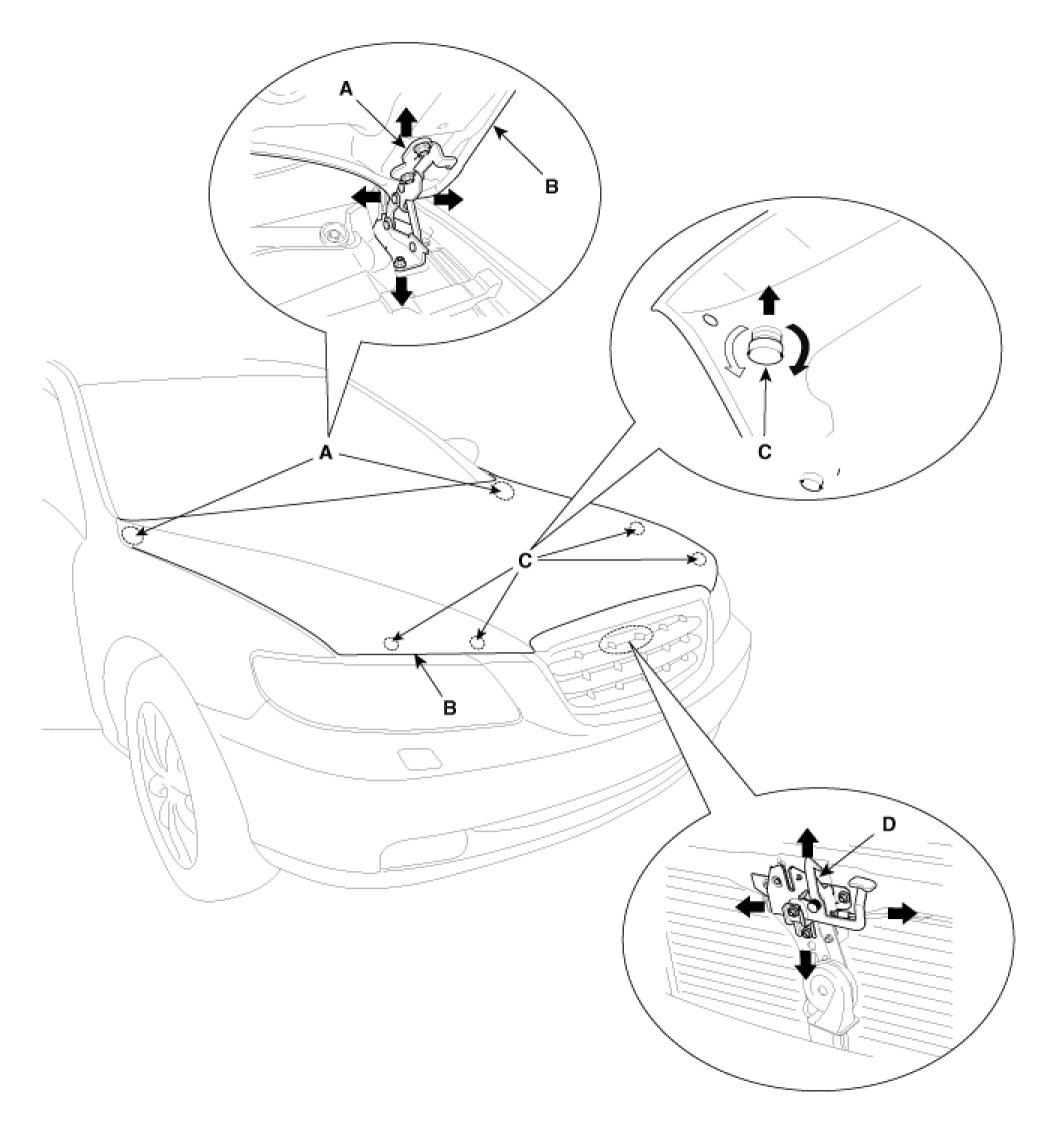 A
B
C
A
C
B
D