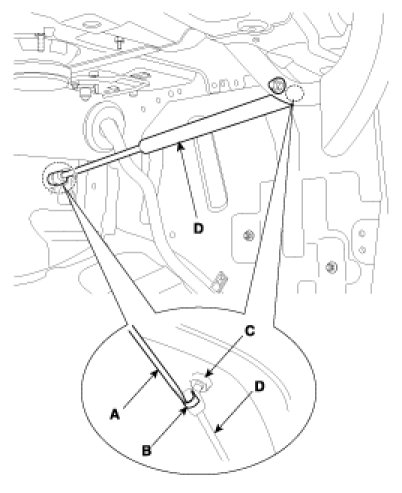 D

C

D

A

B