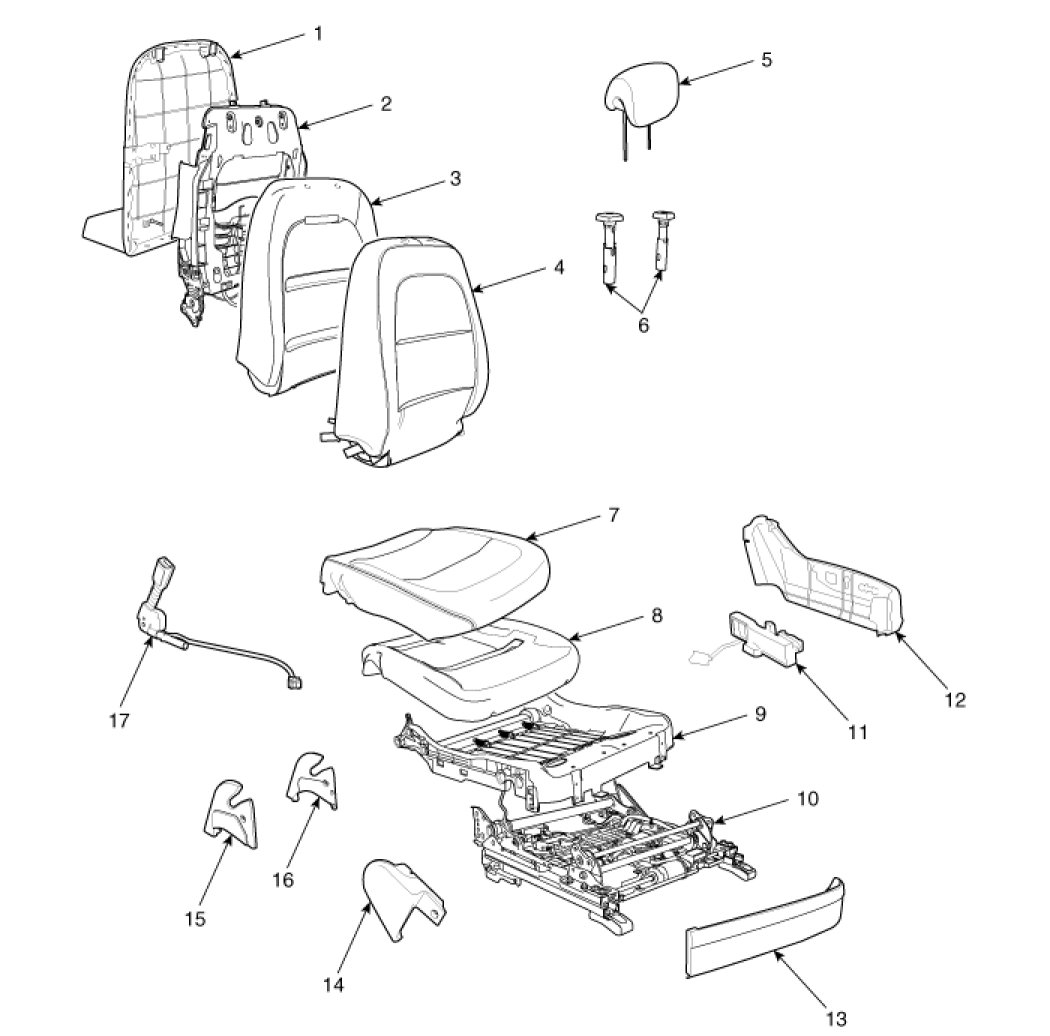 1
2
3
4
5
6
7
8
9
10
11
12
13
14
15
16
17