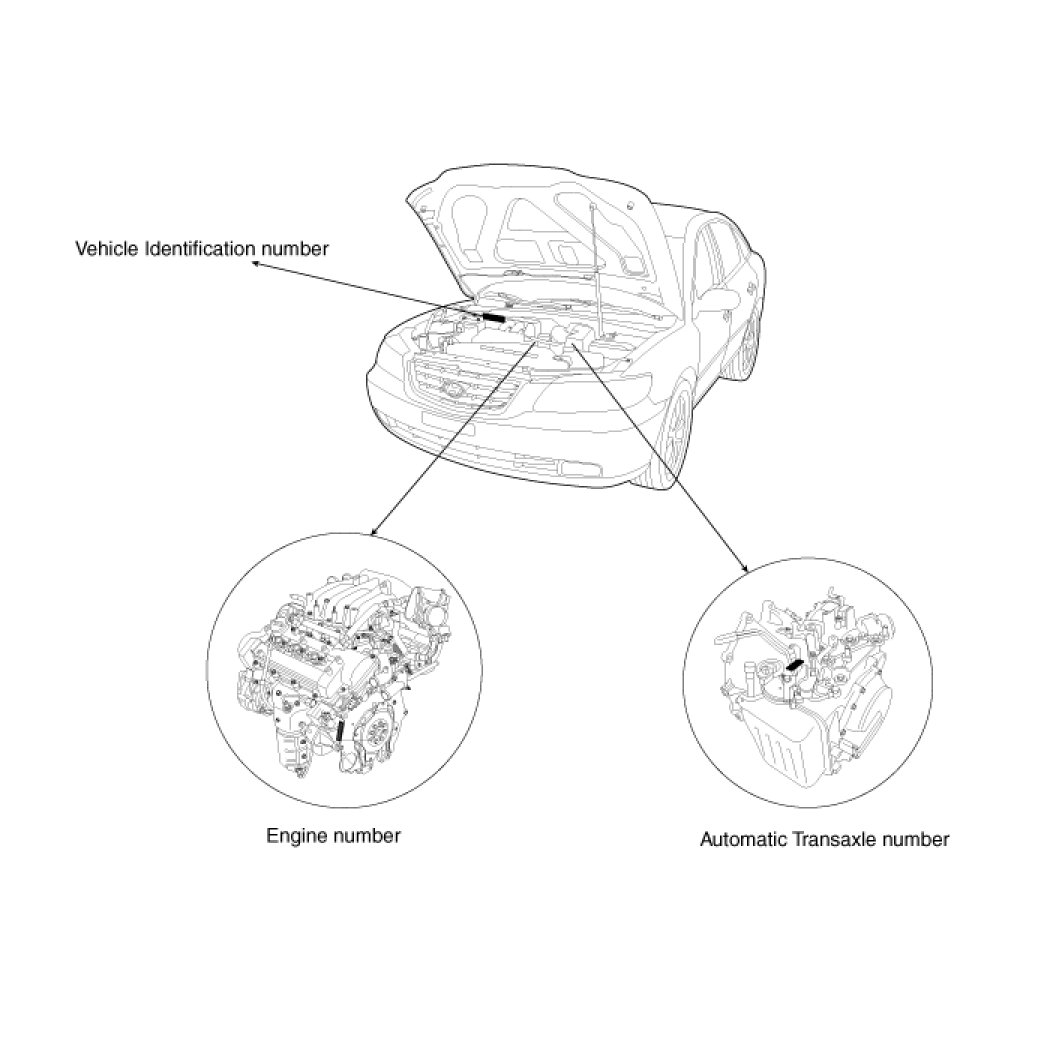 Vehicle Identification number

Engine number

Automatic Transaxle number