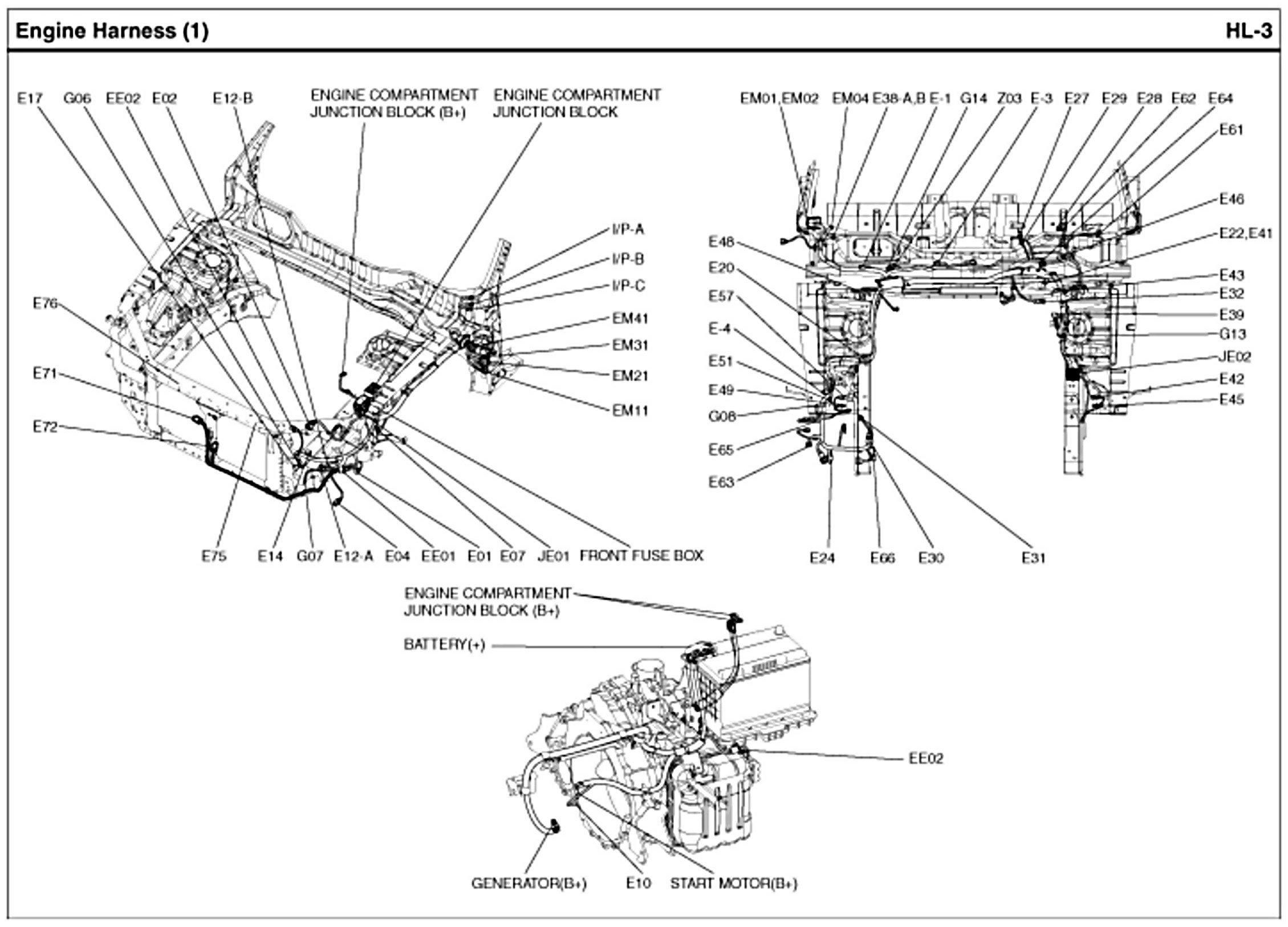 Engine Harness (1)

HL-3

E17 G06 EE02 E02 E12-B ENGINE COMPARTMENT JUNCTION BLOCK (B+) ENGINE COMPARTMENT JUNCTION BLOCK

I/P-A
I/P-B
I/P-C
EM41
EM31
EM21
EM11

E76
E71
E72

E75 E14 G07 E12-A E04 EE01 E01 E07 JE01 FRONT FUSE BOX

EM01,EM02 EM04 E38-A,B E-1 G14 Z03 E-3 E27 E29 E28 E62 E64
E61
E46
E22,E41
E43
E32
E39
G13
JE02
E42
E45

E48
E20
E57
E-4
E51
E49
G08
E65
E63

E24 E66 E30 E31

ENGINE COMPARTMENT JUNCTION BLOCK (B+)
BATTERY(+)
EE02
GENERATOR(B+) E10 START MOTOR(B+)