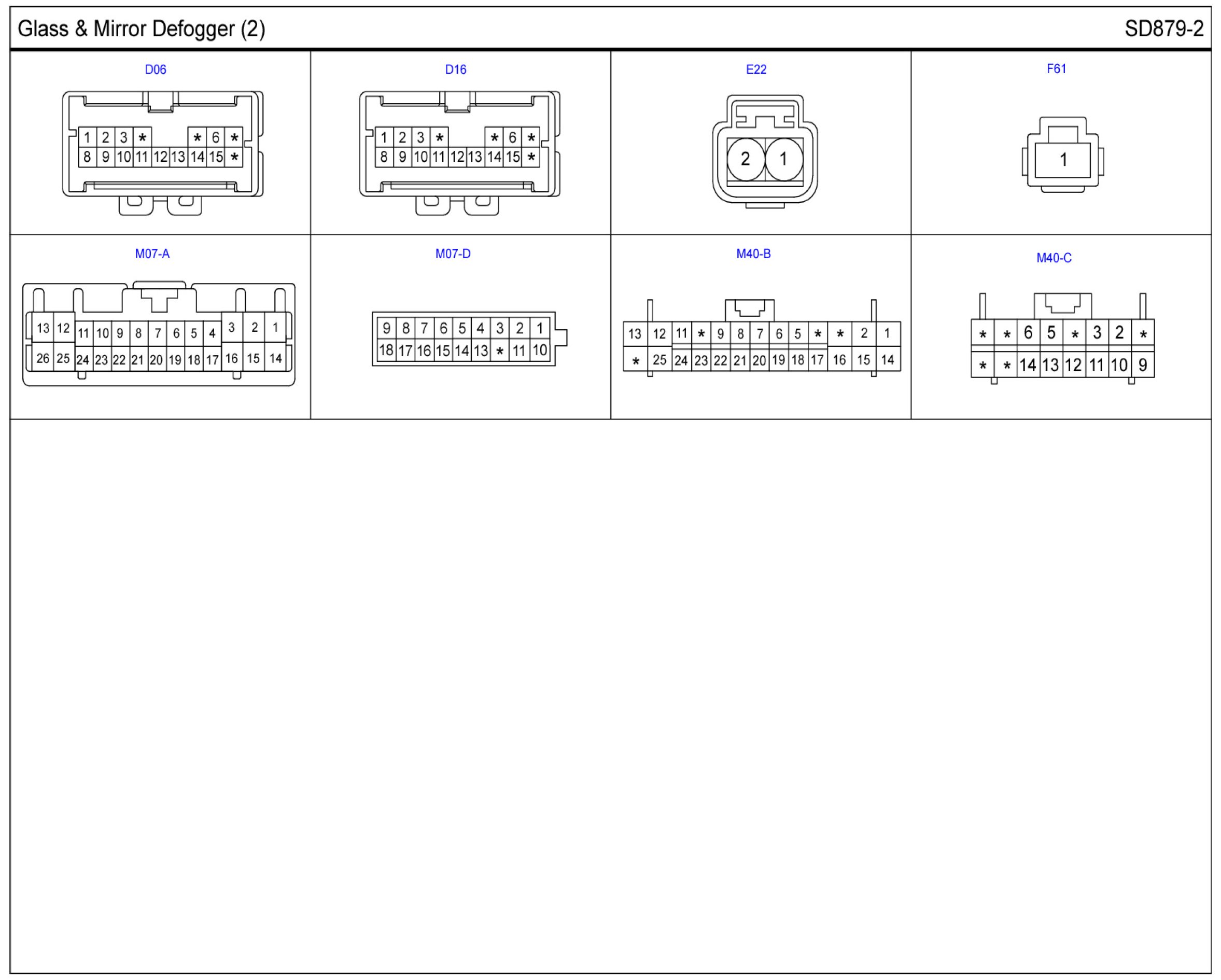 Glass & Mirror Defogger (2)

SD879-2

D06

1 2 3 * * 6 *
8 9 10 11 12 13 14 15 *

D16

1 2 3 * * 6 *
8 9 10 11 12 13 14 15 *

E22

2 1

F61

1

M07-A

13 12 11 10 9 8 7 6 5 4 3 2 1
26 25 24 23 22 21 20 19 18 17 16 15 14

M07-D

9 8 7 6 5 4 3 2 1
18 17 16 15 14 13 * 11 10

M40-B

13 12 11 * 9 8 7 6 5 * * 2 1
* 25 24 23 22 21 20 19 18 17 16 15 14

M40-C

* * 6 5 * 3 2 *
* * 14 13 12 11 10 9