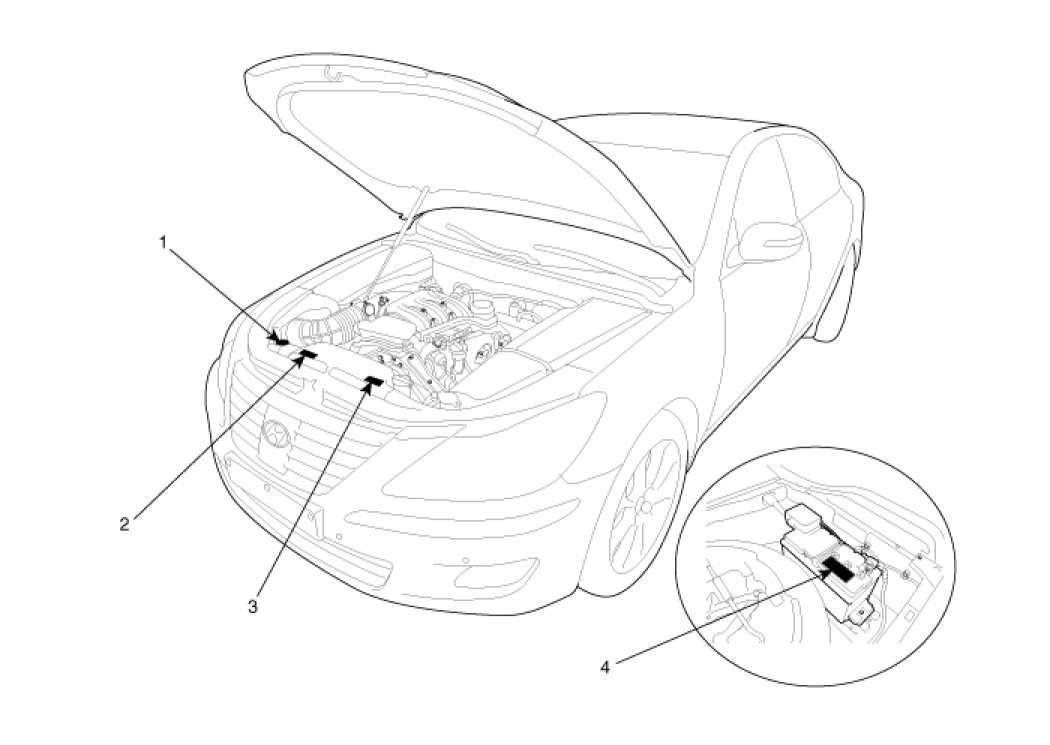 1
2
3
4