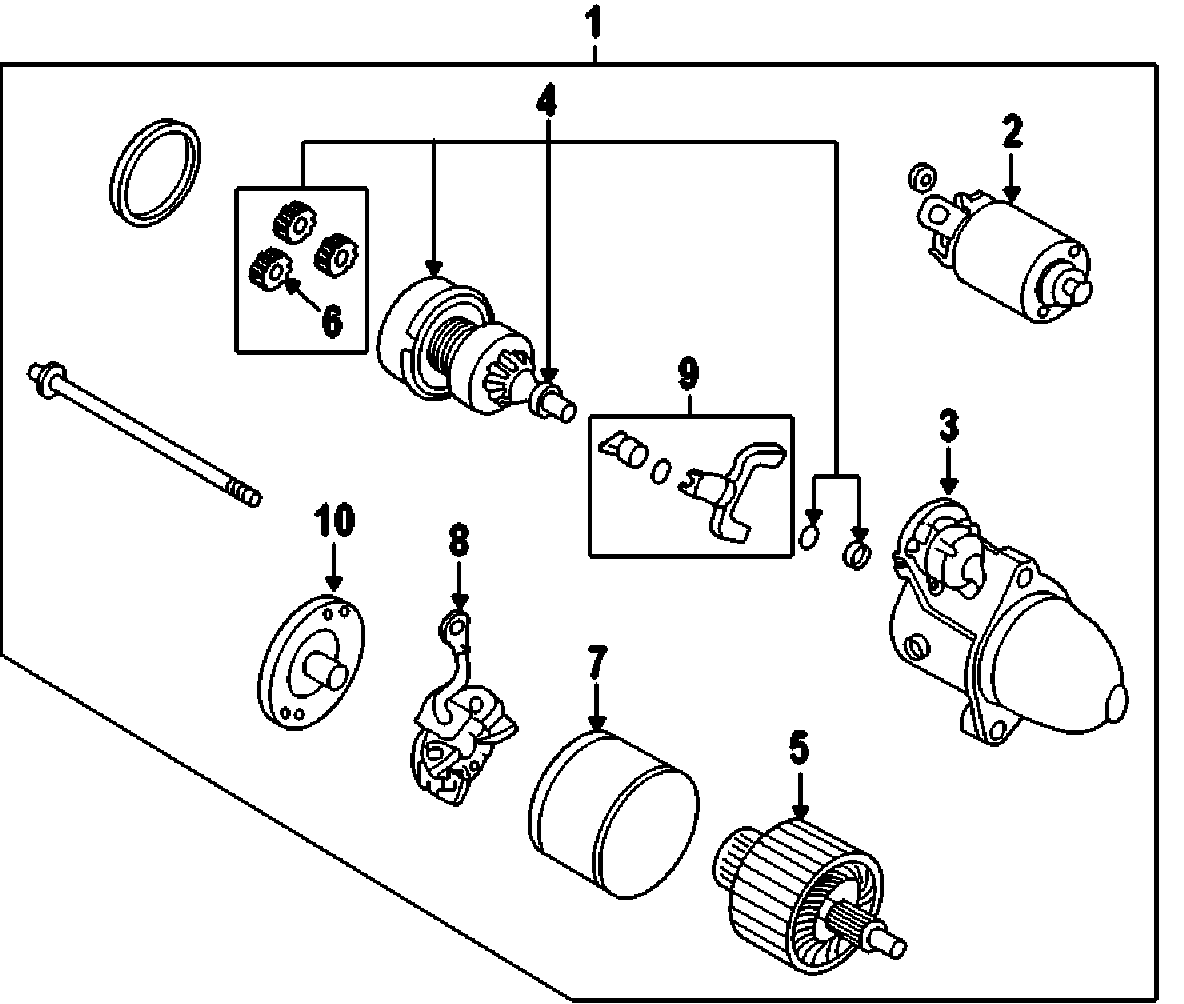 1
4
2
6
9
3
10
8
7
5