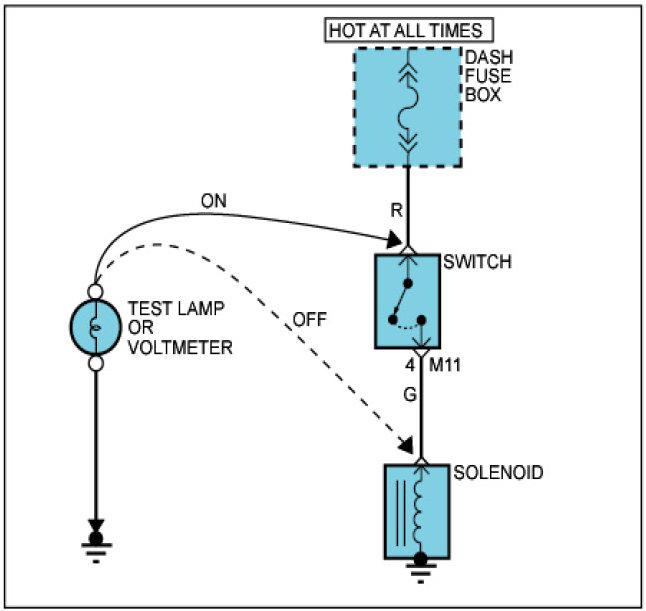 HOT AT ALL TIMES

DASH FUSE BOX

ON

R

SWITCH

TEST LAMP OR VOLTMETER

OFF

4 M11

G

SOLENOID