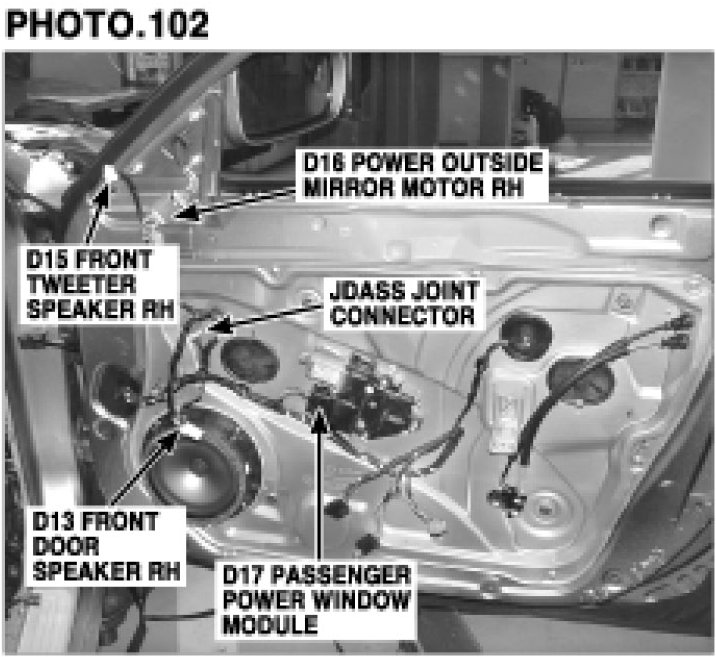 PHOTO.102

D16 POWER OUTSIDE MIRROR MOTOR RH

D15 FRONT TWEETER SPEAKER RH

JDASS JOINT CONNECTOR

D13 FRONT DOOR SPEAKER RH

D17 PASSENGER POWER WINDOW MODULE