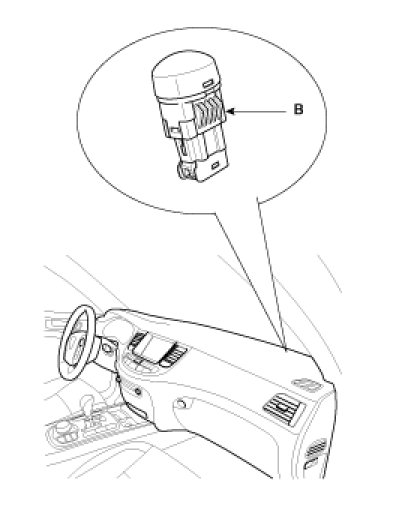 B