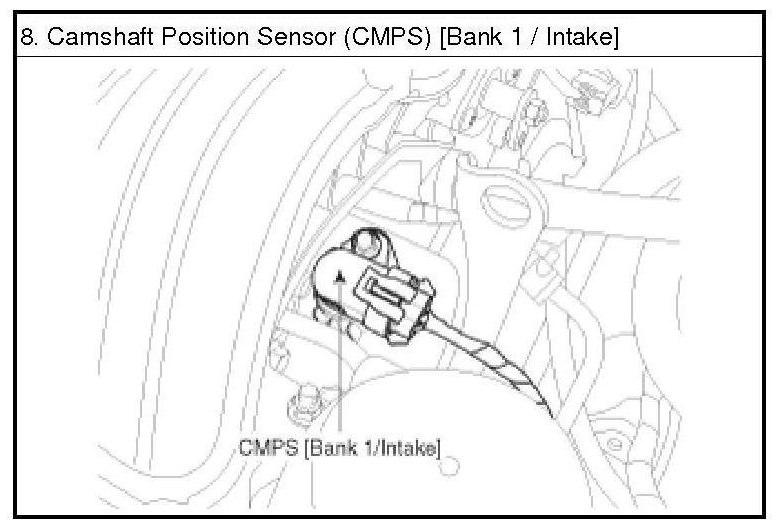 8. Camshaft Position Sensor (CMPS) [Bank 1 / Intake]

CMPS [Bank 1/Intake]