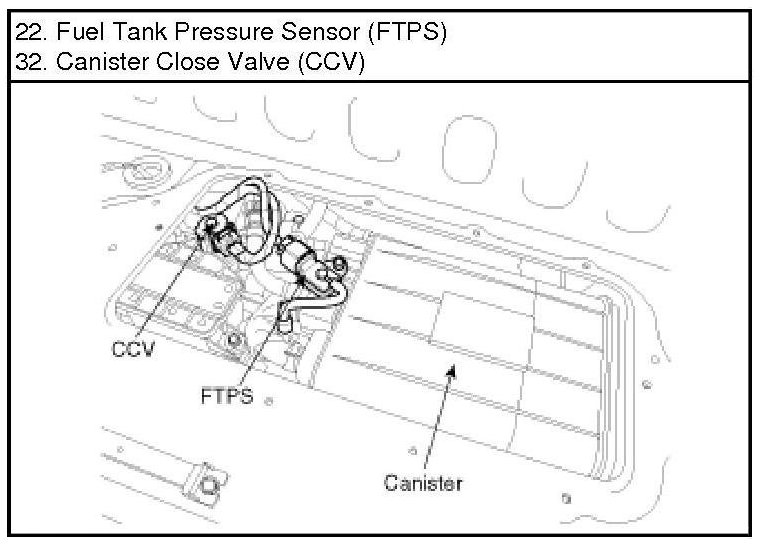 22. Fuel Tank Pressure Sensor (FTPS)
32. Canister Close Valve (CCV)

CCV

FTPS

Canister