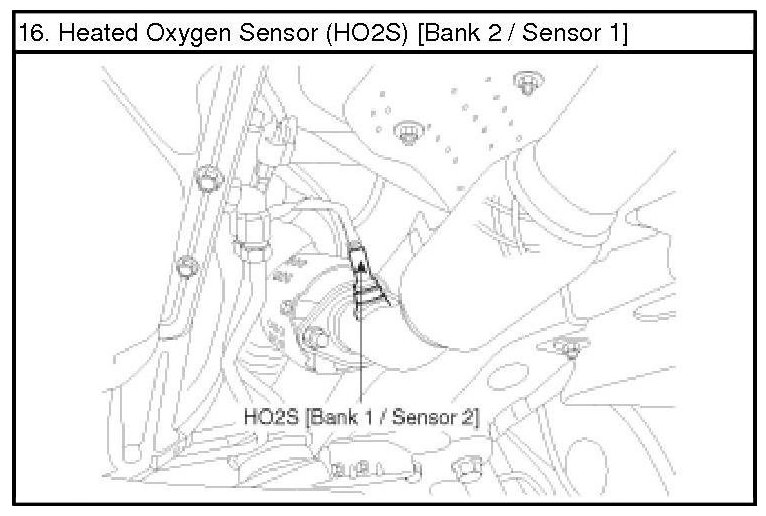 16. Heated Oxygen Sensor (HO2S) [Bank 2 / Sensor 1]

HO2S [Bank 1 / Sensor 2]