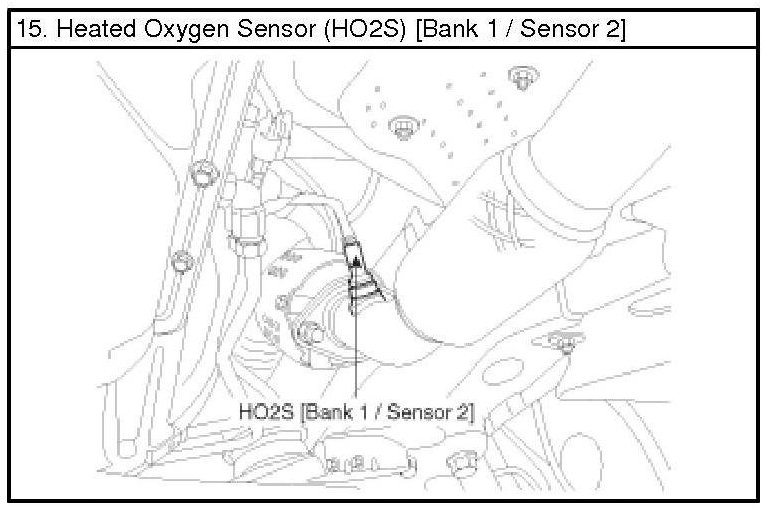 15. Heated Oxygen Sensor (HO2S) [Bank 1 / Sensor 2]

HO2S [Bank 1 / Sensor 2]