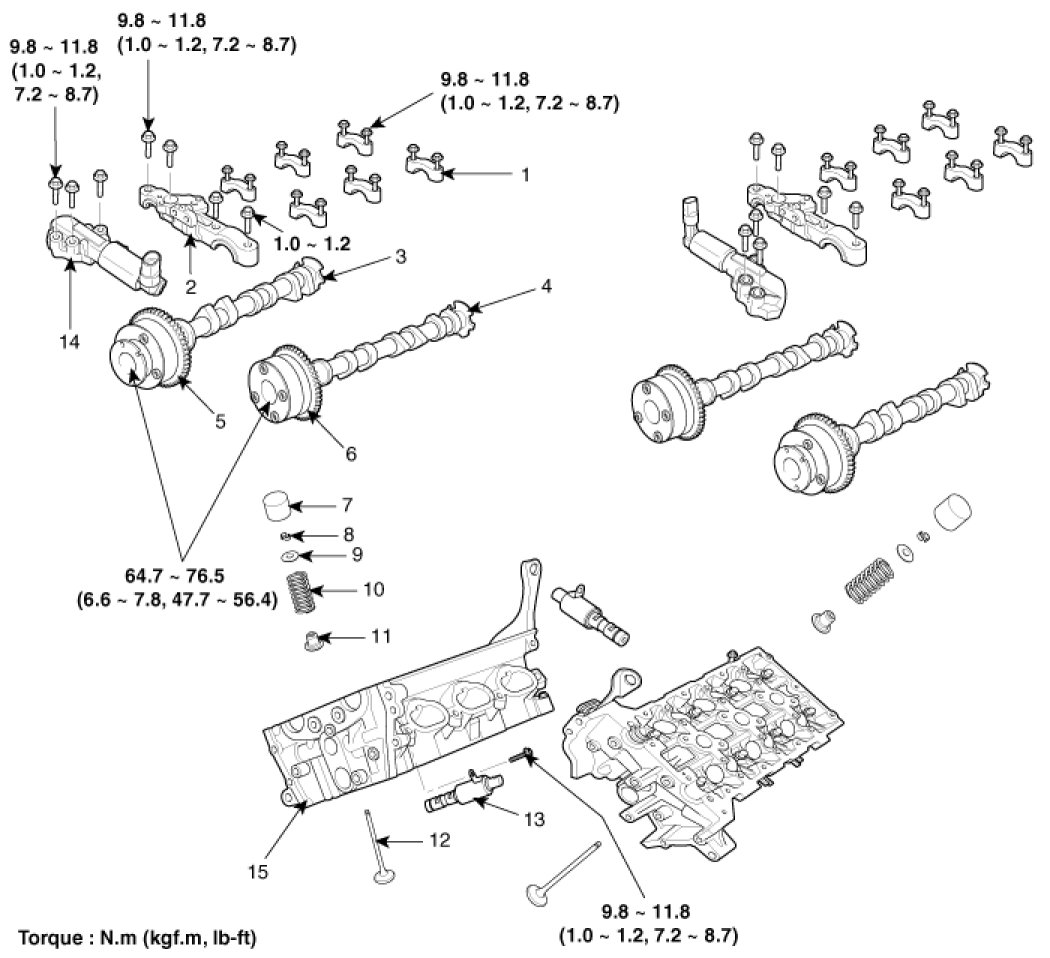 9.8 ~ 11.8
(1.0 ~ 1.2, 7.2 ~ 8.7)

9.8 ~ 11.8
(1.0 ~ 1.2,
7.2 ~ 8.7)

9.8 ~ 11.8
(1.0 ~ 1.2, 7.2 ~ 8.7)

1

1.0 ~ 1.2

2

3

4

14

5

6

7

8

9

10

11

64.7 ~ 76.5
(6.6 ~ 7.8, 47.7 ~ 56.4)

13

12

15

9.8 ~ 11.8
(1.0 ~ 1.2, 7.2 ~ 8.7)

Torque : N.m (kgf.m, lb-ft)