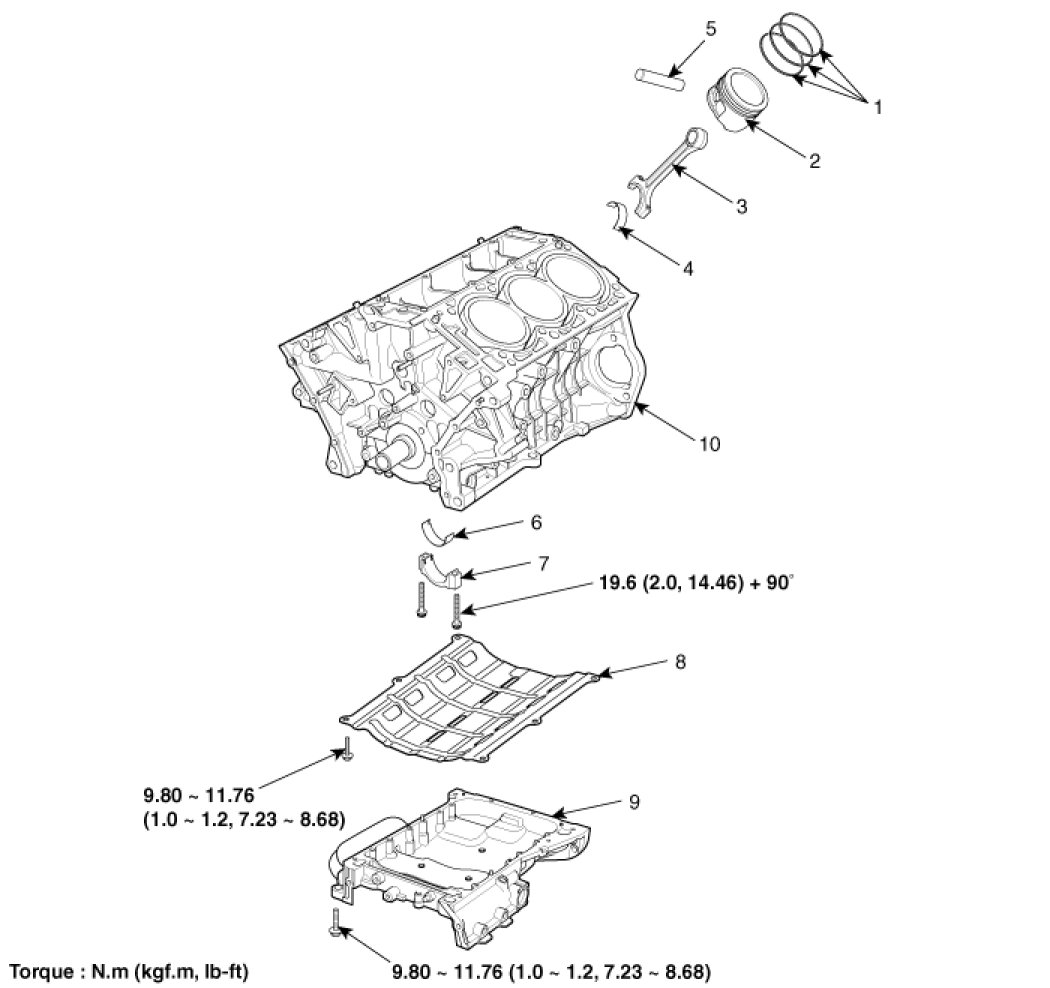 5

1

2

3

4

10

6

7

19.6 (2.0, 14.46) + 90°

8

9.80 ~ 11.76
(1.0 ~ 1.2, 7.23 ~ 8.68)

9

Torque : N.m (kgf.m, lb-ft)

9.80 ~ 11.76 (1.0 ~ 1.2, 7.23 ~ 8.68)