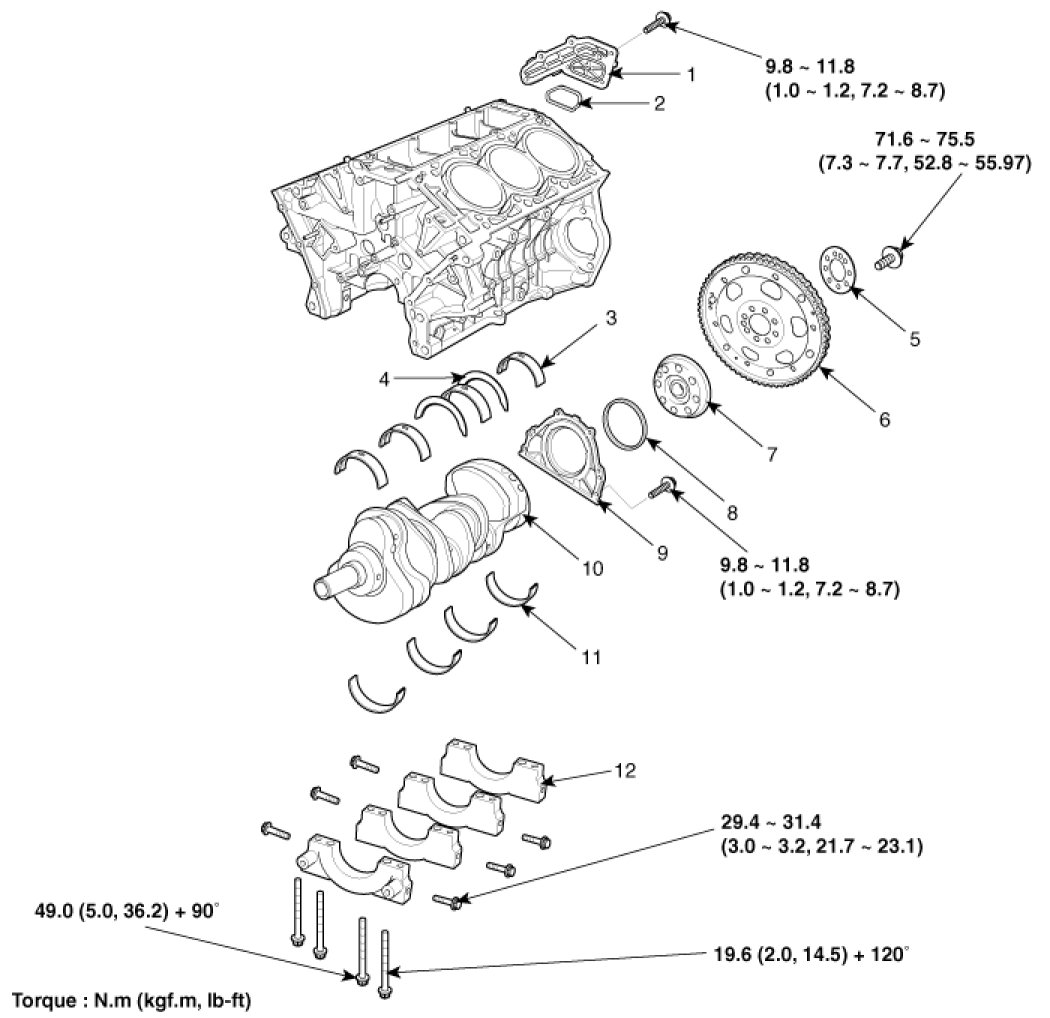 9.8 ~ 11.8
(1.0 ~ 1.2, 7.2 ~ 8.7)

1

2

71.6 ~ 75.5
(7.3 ~ 7.7, 52.8 ~ 55.97)

3

4

5

6

7

8

9

10

9.8 ~ 11.8
(1.0 ~ 1.2, 7.2 ~ 8.7)

11

12

29.4 ~ 31.4
(3.0 ~ 3.2, 21.7 ~ 23.1)

49.0 (5.0, 36.2) + 90°

19.6 (2.0, 14.5) + 120°

Torque : N.m (kgf.m, lb-ft)