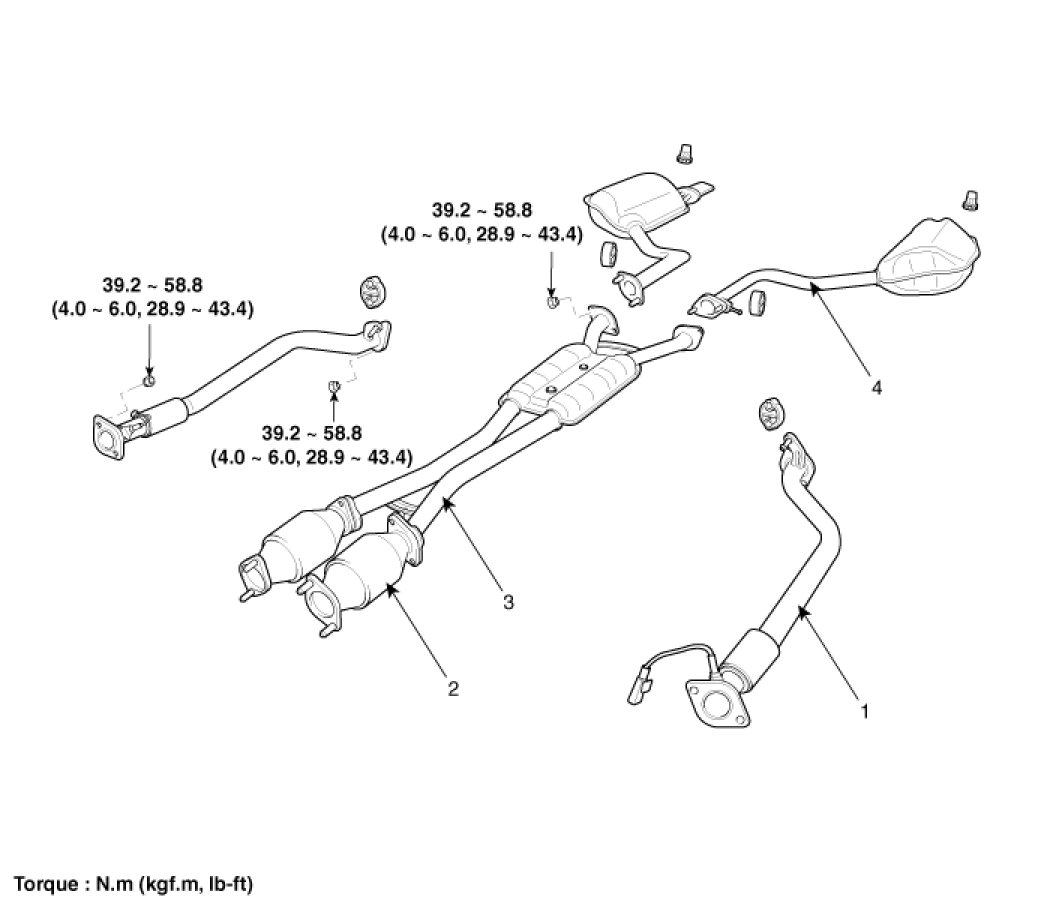 39.2 ~ 58.8
(4.0 ~ 6.0, 28.9 ~ 43.4)

39.2 ~ 58.8
(4.0 ~ 6.0, 28.9 ~ 43.4)

39.2 ~ 58.8
(4.0 ~ 6.0, 28.9 ~ 43.4)

4

3

2

1

Torque : N.m (kgf.m, lb-ft)