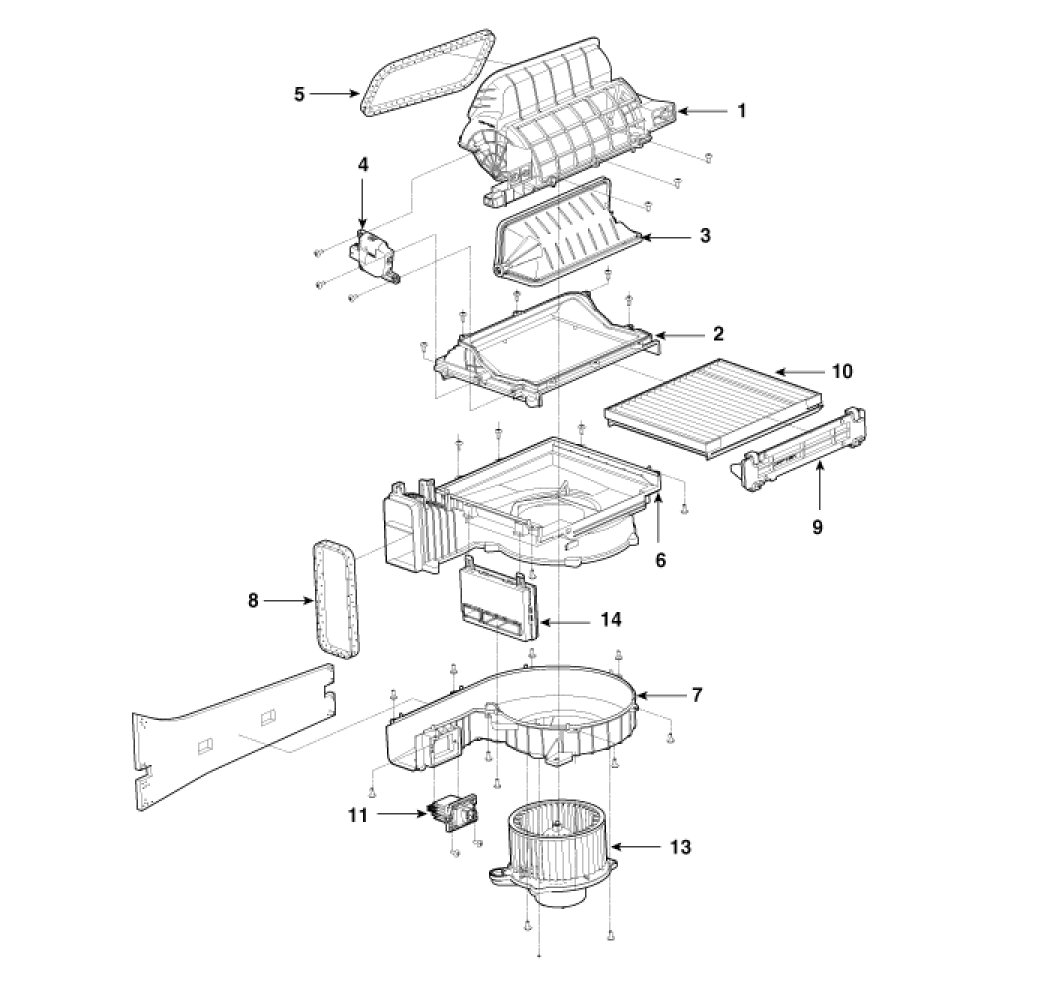 5
1
4
3
2
10
9
6
8
14
7
11
13