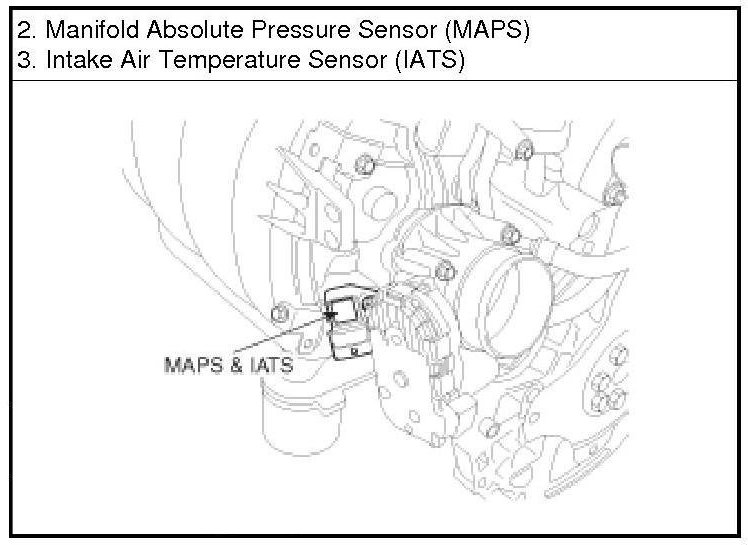 2. Manifold Absolute Pressure Sensor (MAPS)
3. Intake Air Temperature Sensor (IATS)

MAPS & IATS