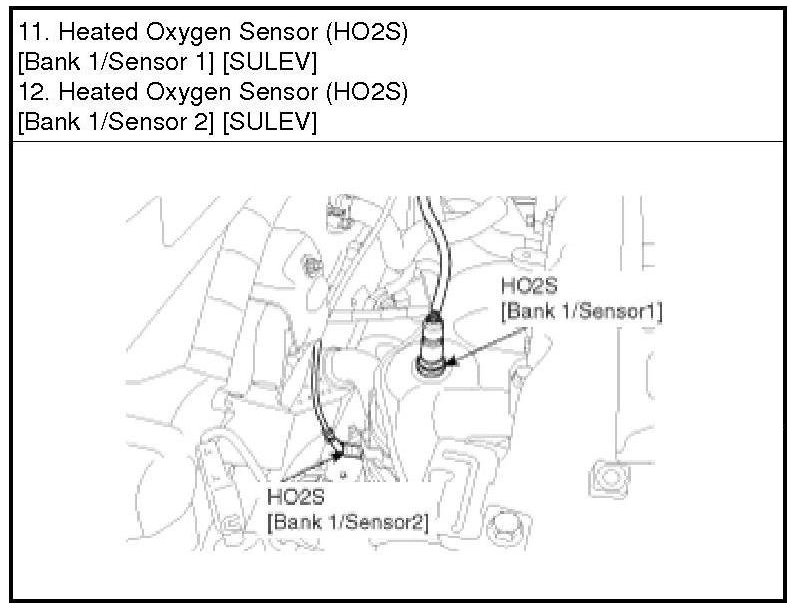 11. Heated Oxygen Sensor (HO2S) [Bank 1/Sensor 1] [SULEV]
12. Heated Oxygen Sensor (HO2S) [Bank 1/Sensor 2] [SULEV]

HO2S
[Bank 1/Sensor1]

HO2S
[Bank 1/Sensor2]