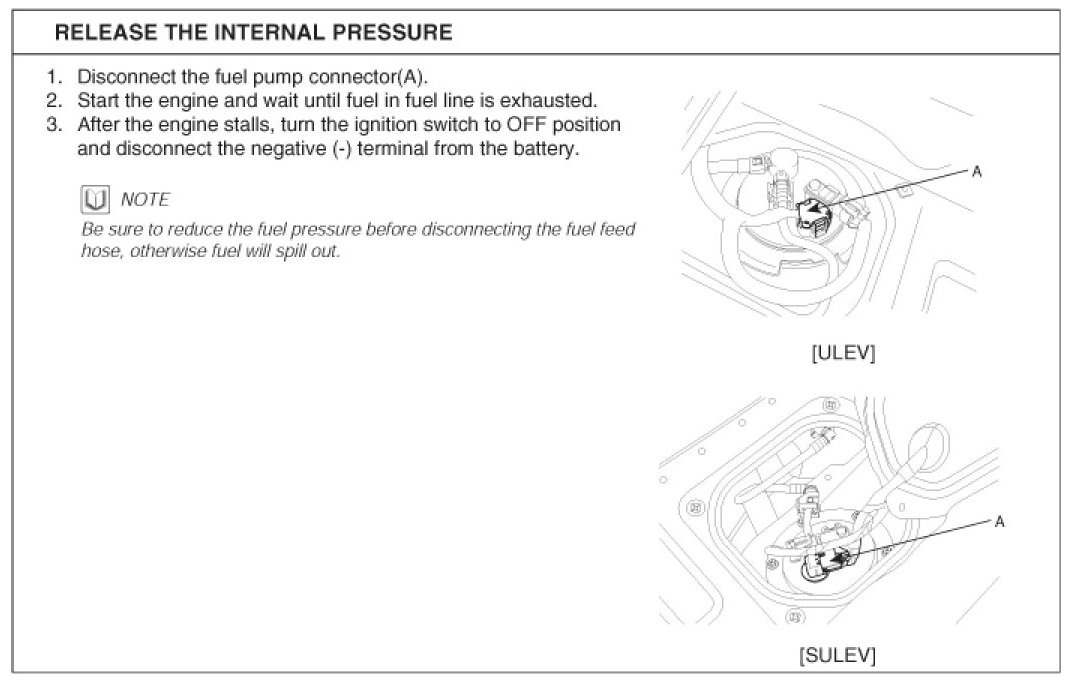 RELEASE THE INTERNAL PRESSURE

1. Disconnect the fuel pump connector(A).
2. Start the engine and wait until fuel in fuel line is exhausted.
3. After the engine stalls, turn the ignition switch to OFF position and disconnect the negative (-) terminal from the battery.

NOTE
Be sure to reduce the fuel pressure before disconnecting the fuel feed hose, otherwise fuel will spill out.

A

[ULEV]

A

[SULEV]