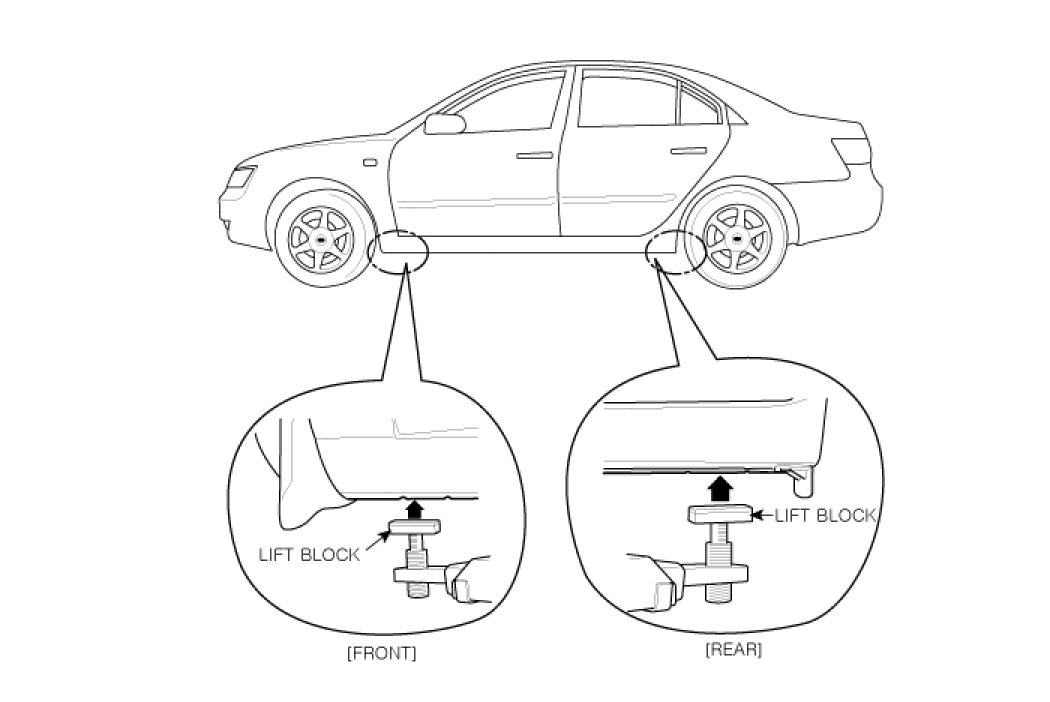 LIFT BLOCK

[FRONT]

LIFT BLOCK

[REAR]