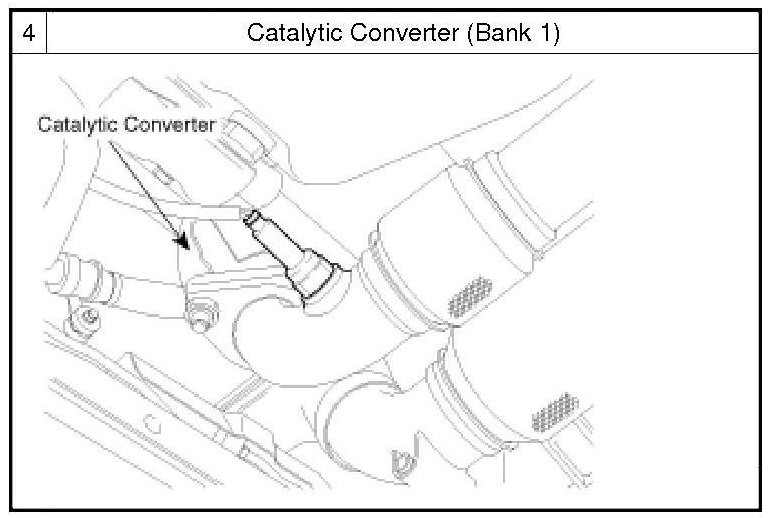 | 4 | Catalytic Converter (Bank 1) |
|---|---|

Catalytic Converter