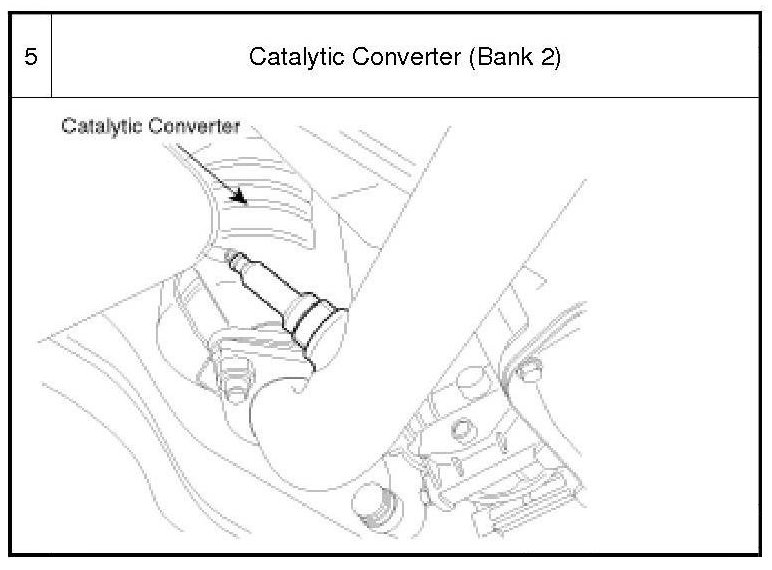 | 5 | Catalytic Converter (Bank 2) |
|---|---|

Catalytic Converter