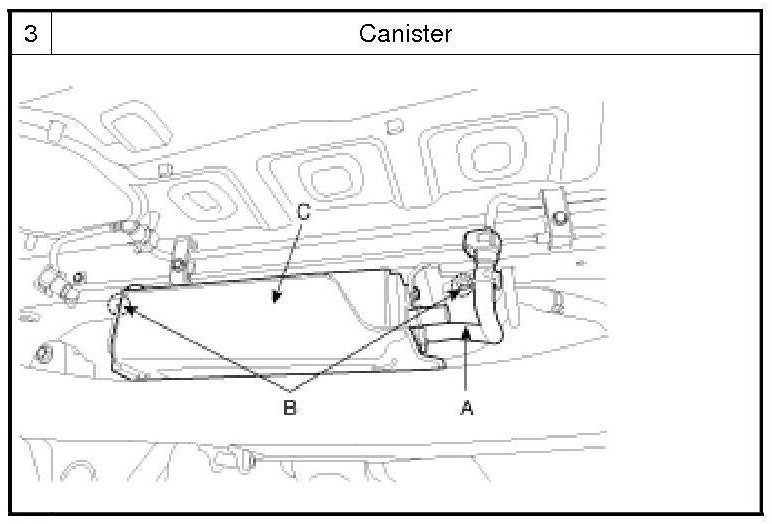 | 3 | Canister |
|---|---|

C

B

A