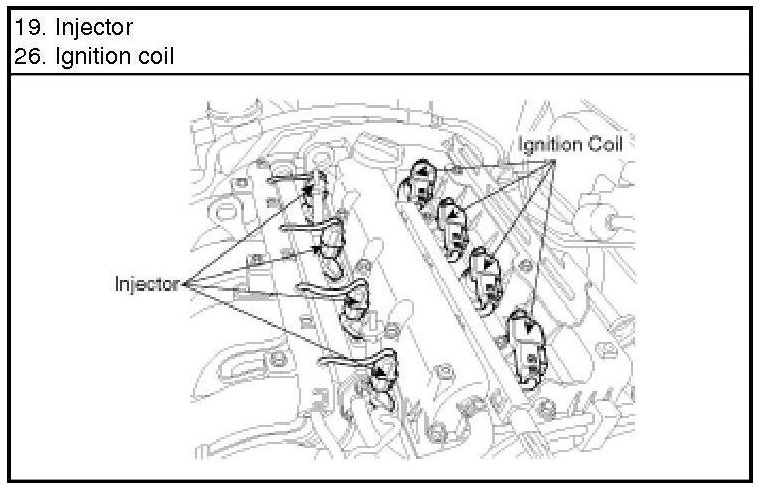 19. Injector
26. Ignition coil

Ignition Coil

Injector