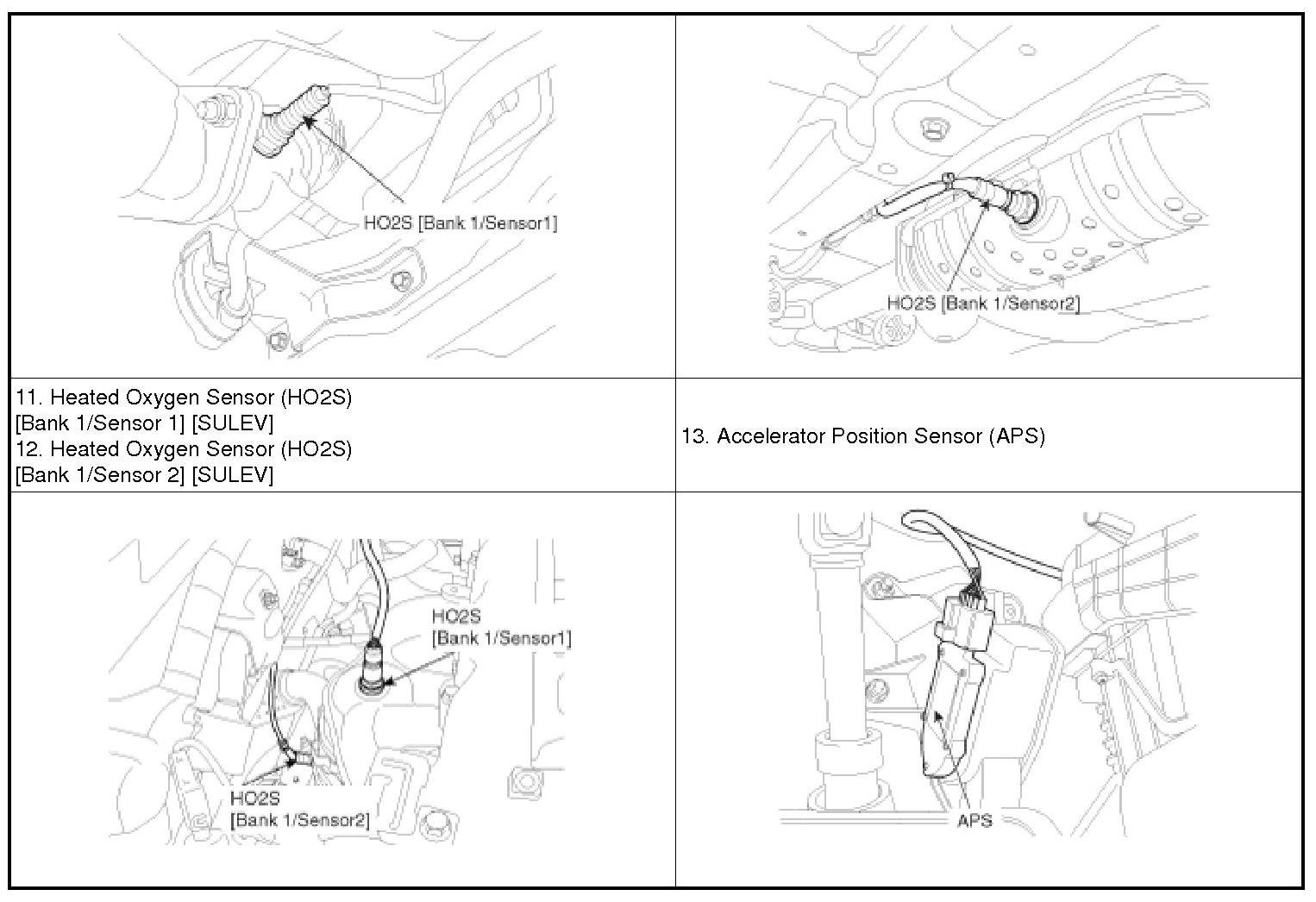 | HO2S [Bank 1/Sensor1] | HO2S [Bank 1/Sensor2] |
|---|---|
| 11. Heated Oxygen Sensor (HO2S) [Bank 1/Sensor 1] [SULEV] 12. Heated Oxygen Sensor (HO2S) [Bank 1/Sensor 2] [SULEV] | 13. Accelerator Position Sensor (APS) |
| HO2S [Bank 1/Sensor1] HO2S [Bank 1/Sensor2] | APS |