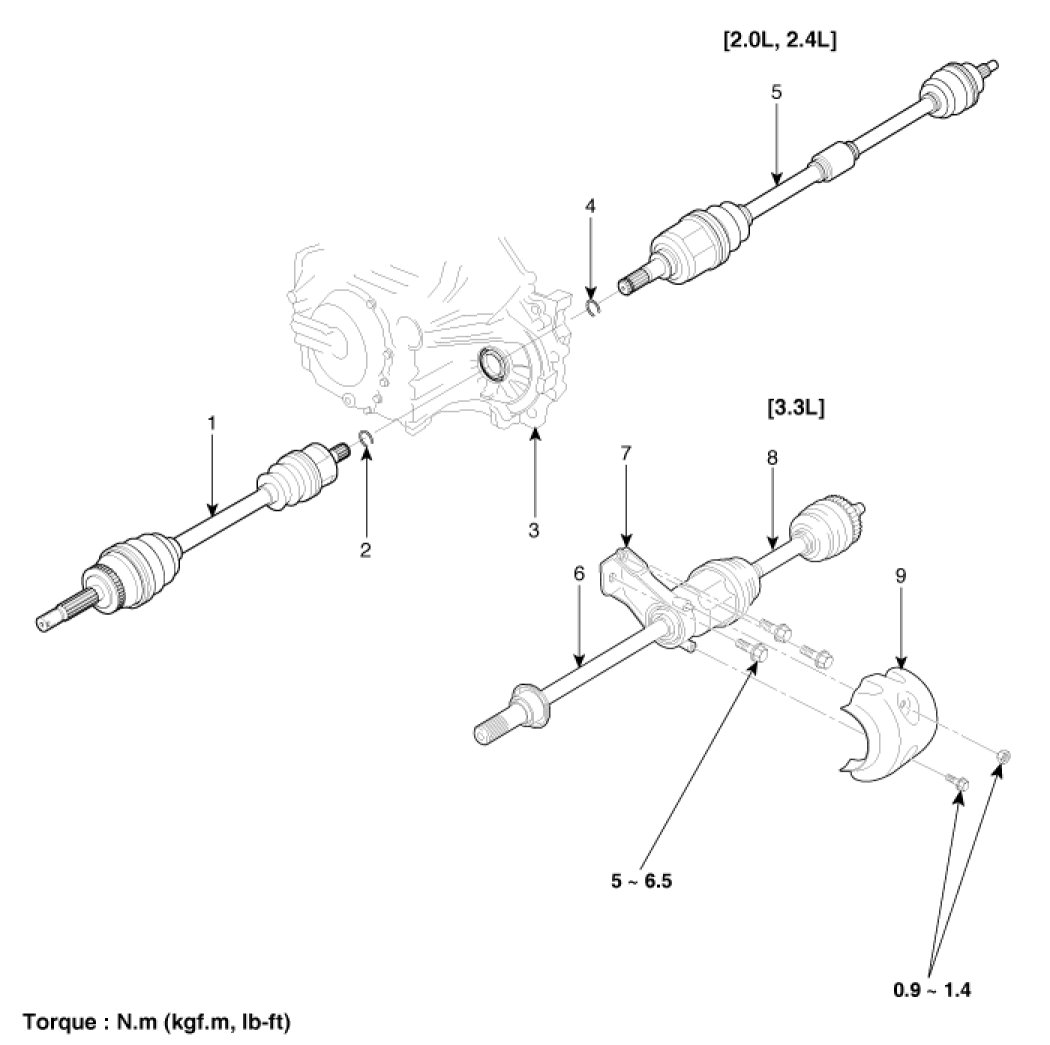 [2.0L, 2.4L]

5

4

1

2

3

[3.3L]

7

8

6

9

5 ~ 6.5

0.9 ~ 1.4

Torque : N.m (kgf.m, lb-ft)