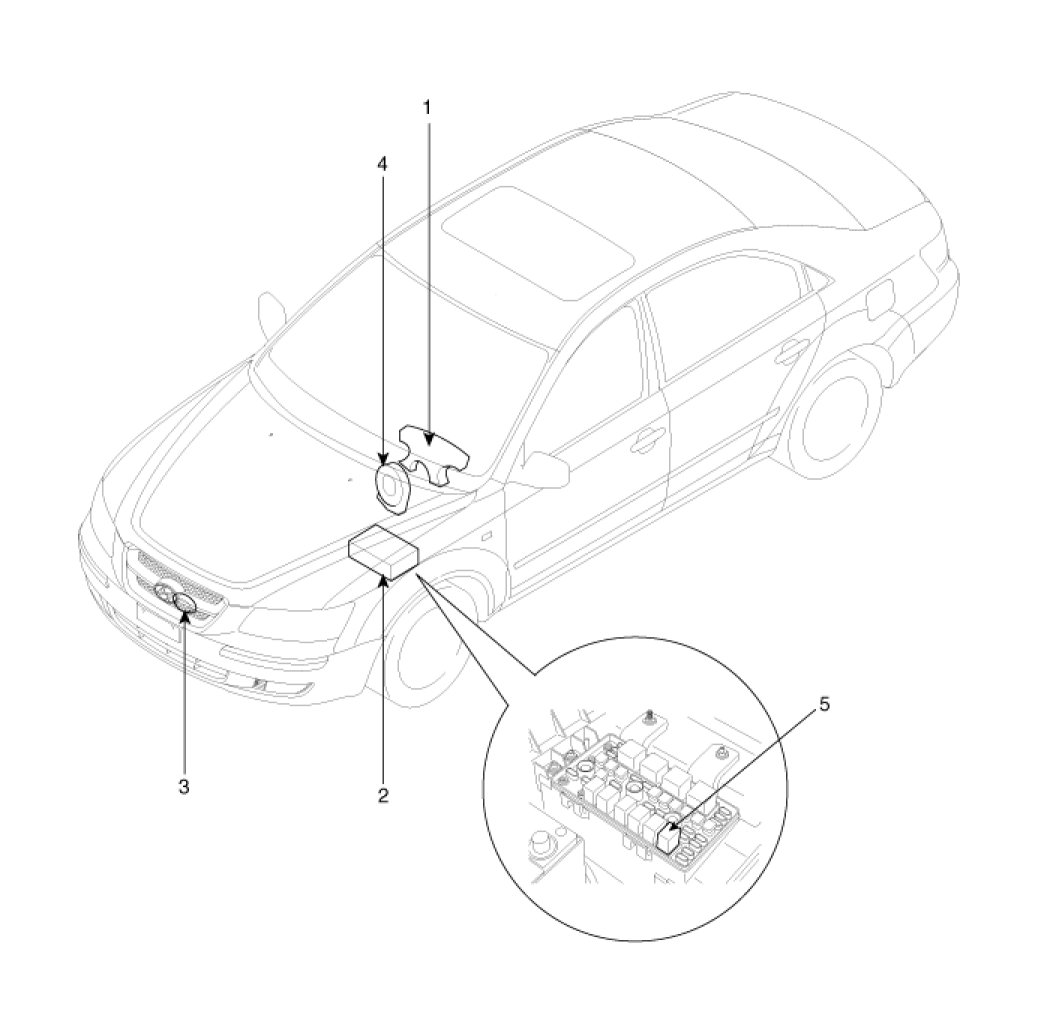 1
4
5
3
2